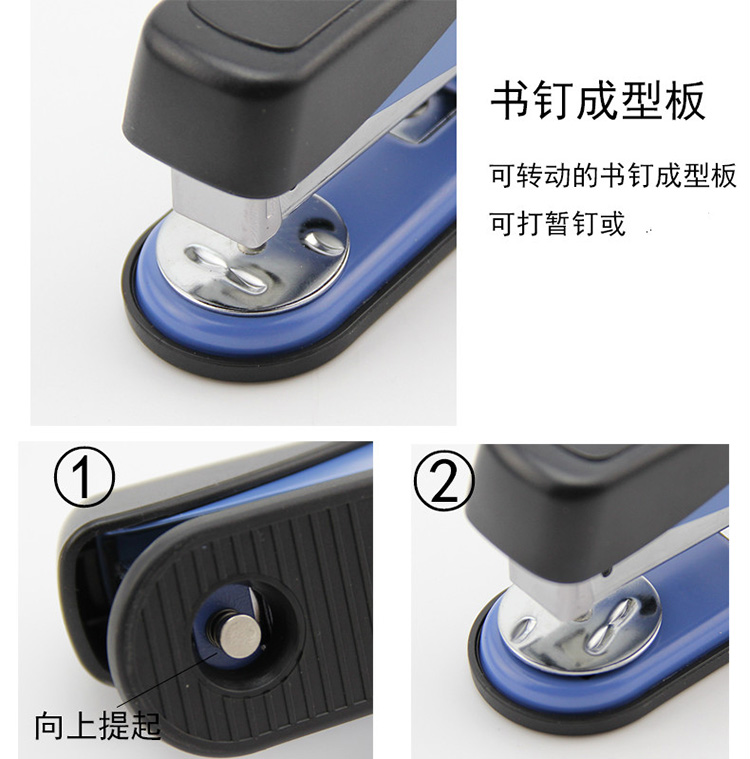 书钉成型板

可转动的书钉成型板
可打暂钉或

①

向上提起

②