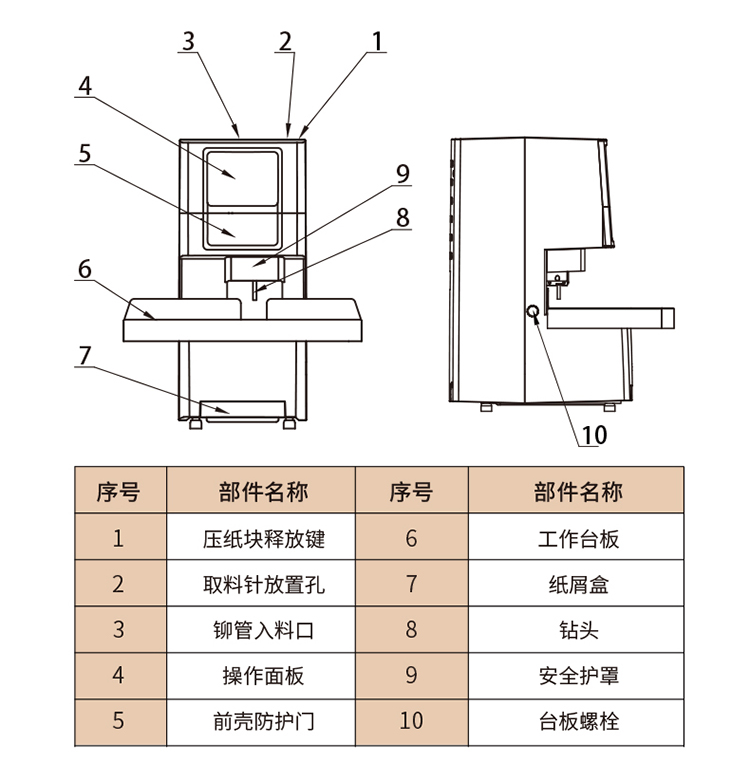 3 2 1
4
5
9
8
6
7
10

| 序号 | 部件名称 | 序号 | 部件名称 |
|---|---|---|---|
| 1 | 压纸块释放键 | 6 | 工作台板 |
| 2 | 取料针放置孔 | 7 | 纸屑盒 |
| 3 | 铆管入料口 | 8 | 钻头 |
| 4 | 操作面板 | 9 | 安全护罩 |
| 5 | 前壳防护门 | 10 | 台板螺栓 |