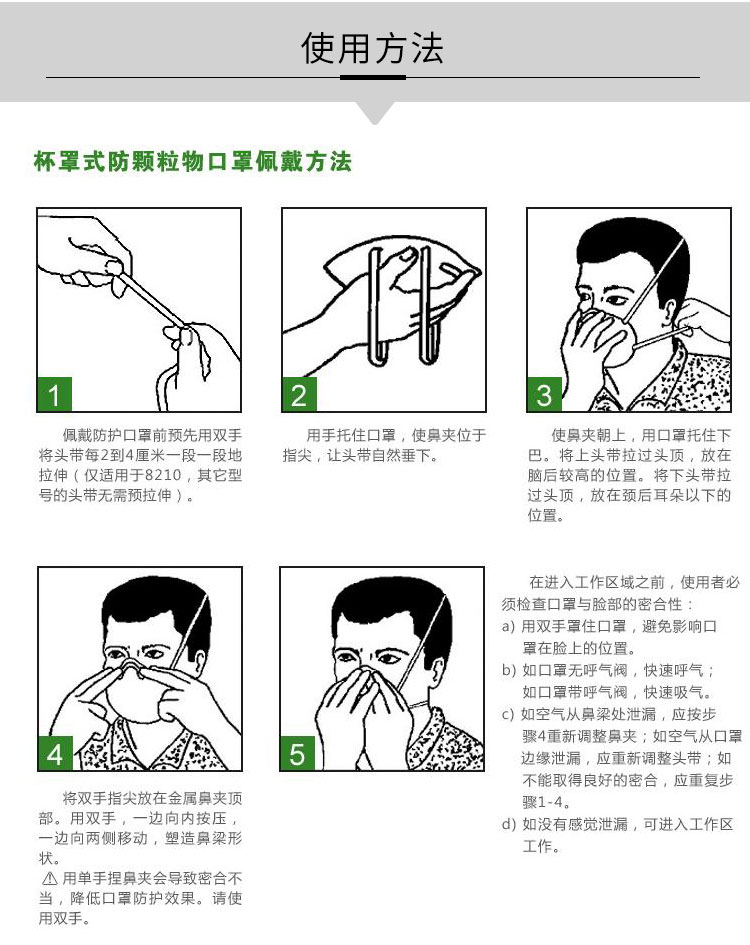 使用方法

杯罩式防颗粒物口罩佩戴方法

1

佩戴防护口罩前预先用双手将头带每2到4厘米一段一段地拉伸（仅适用于8210，其它型号的头带无需预拉伸）。

2

用手托住口罩，使鼻夹位于指尖，让头带自然垂下。

3

使鼻夹朝上，用口罩托住下巴。将上头带拉过头顶，放在脑后较高的位置。将下头带拉过头顶，放在颈后耳朵以下的位置。

4

将双手指尖放在金属鼻夹顶部。用双手，一边向内按压，一边向两侧移动，塑造鼻梁形状。

⚠ 用单手捏鼻夹会导致密合不当，降低口罩防护效果。请使用双手。

5

在进入工作区域之前，使用者必须检查口罩与脸部的密合性：

a) 用双手罩住口罩，避免影响口罩在脸上的位置。

b) 如口罩无呼气阀，快速呼气；如口罩带呼气阀，快速吸气。

c) 如空气从鼻梁处泄漏，应按步骤4重新调整鼻夹；如空气从口罩边缘泄漏，应重新调整头带；如不能取得良好的密合，应重复步骤1-4。

d) 如没有感觉泄漏，可进入工作区工作。