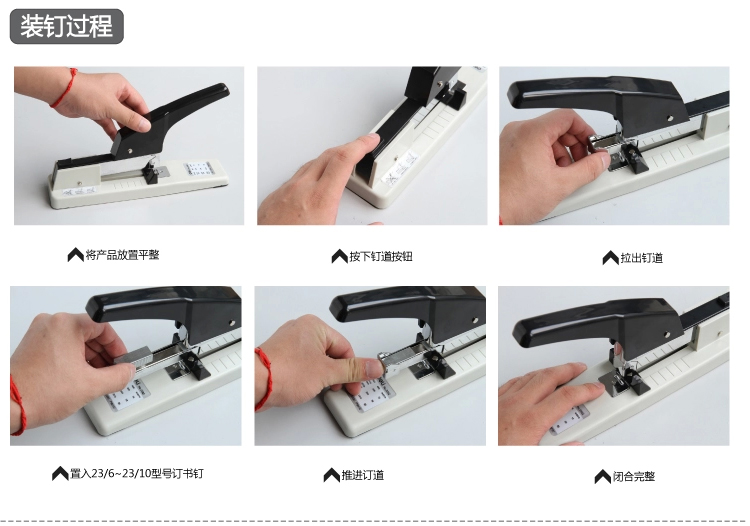 装钉过程

将产品放置平整

按下钉道按钮

拉出钉道

置入23/6~23/10型号订书钉

推进订道

闭合完整