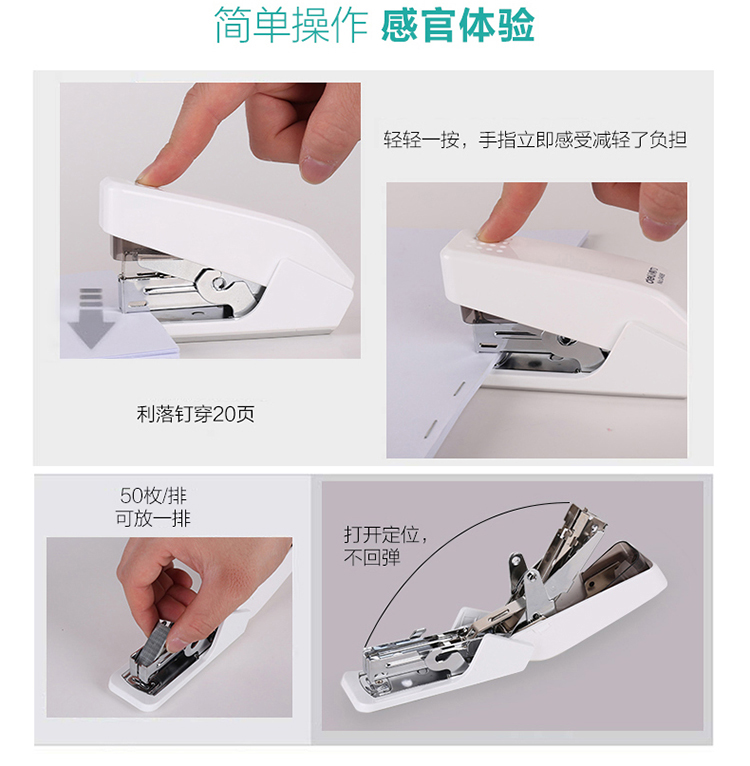 简单操作 感官体验

轻轻一按，手指立即感受减轻了负担

利落钉穿20页

50枚/排
可放一排

打开定位，
不回弹