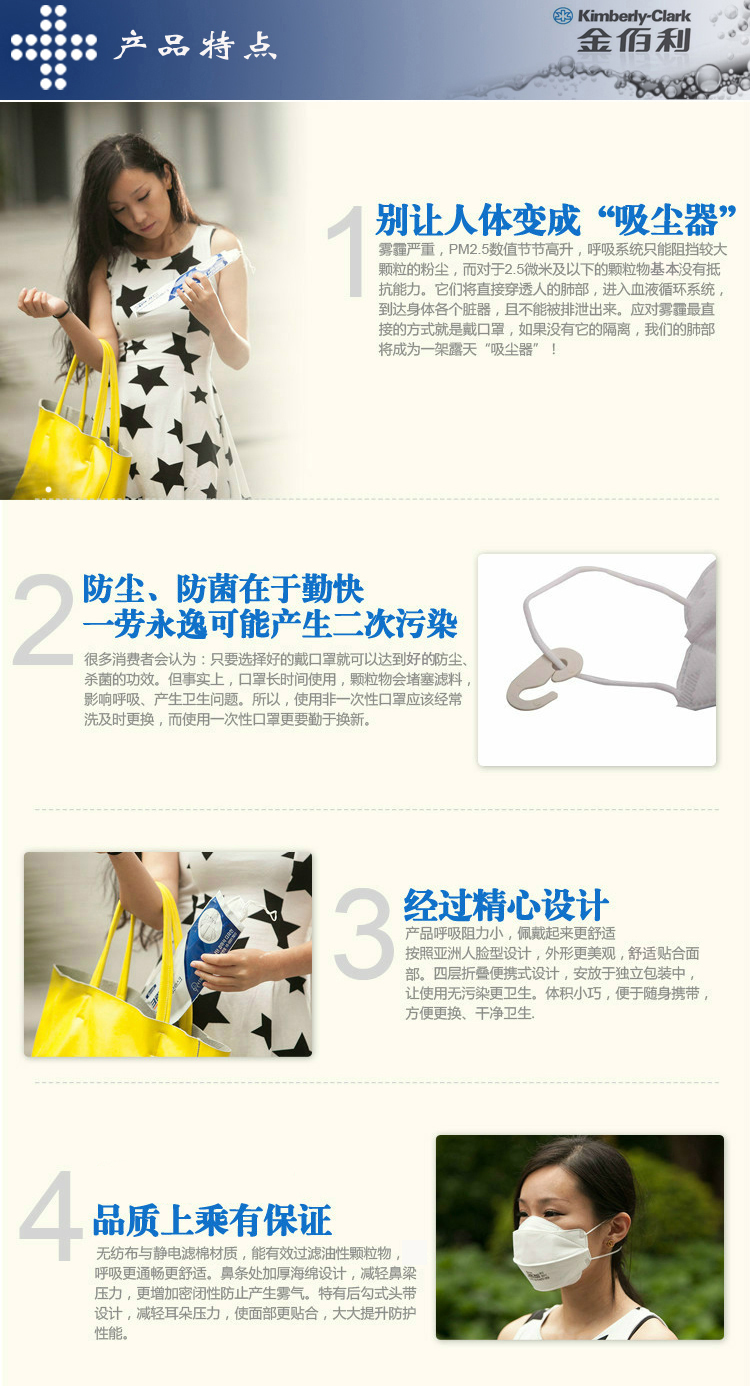 产品特点

Kimberly-Clark
金佰利

1
别让人体变成“吸尘器”
雾霾严重，PM2.5数值节节高升，呼吸系统只能阻挡较大颗粒的粉尘，而对于2.5微米及以下的颗粒物基本没有抵抗能力。它们将直接穿透人的肺部，进入血液循环系统，到达身体各个脏器，且不能被排泄出来。应对雾霾最直接的方式就是戴口罩，如果没有它的隔离，我们的肺部将成为一架露天“吸尘器”！

2
防尘、防菌在于勤快
一劳永逸可能产生二次污染
很多消费者会认为：只要选择好的戴口罩就可以达到好的防尘、杀菌的功效。但事实上，口罩长时间使用，颗粒物会堵塞滤料，影响呼吸、产生卫生问题。所以，使用非一次性口罩应该经常洗及时更换，而使用一次性口罩更要勤于换新。

3
经过精心设计
产品呼吸阻力小，佩戴起来更舒适
按照亚洲人脸型设计，外形更美观，舒适贴合面部。四层折叠便携式设计，安放于独立包装中，让使用无污染更卫生。体积小巧，便于随身携带，方便更换、干净卫生.

4
品质上乘有保证
无纺布与静电滤棉材质，能有效过滤油性颗粒物，呼吸更通畅更舒适。鼻条处加厚海绵设计，减轻鼻梁压力，更增加密闭性防止产生雾气。特有后勾式头带设计，减轻耳朵压力，使面部更贴合，大大提升防护性能。