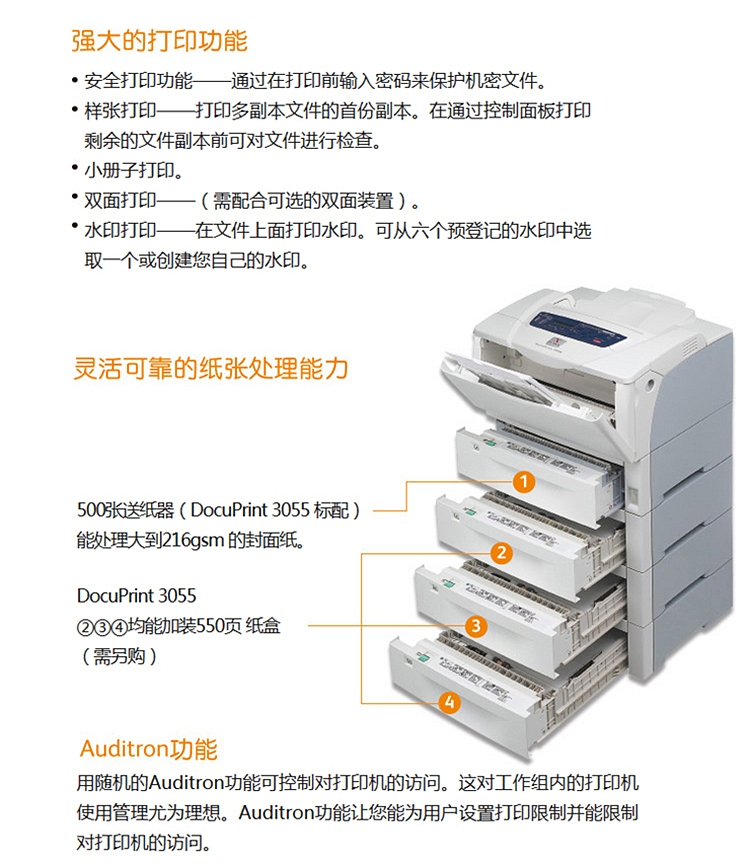 强大的打印功能

• 安全打印功能——通过在打印前输入密码来保护机密文件。
• 样张打印——打印多副本文件的首份副本。在通过控制面板打印剩余的文件副本前可对文件进行检查。
• 小册子打印。
• 双面打印——（需配合可选的双面装置）。
• 水印打印——在文件上面打印水印。可从六个预登记的水印中选取一个或创建您自己的水印。

灵活可靠的纸张处理能力

500张送纸器（DocuPrint 3055 标配）能处理大到216gsm 的封面纸。

DocuPrint 3055
②③④均能加装550页 纸盒
（需另购）

1
2
3
4

Auditron功能

用随机的Auditron功能可控制对打印机的访问。这对工作组内的打印机使用管理尤为理想。Auditron功能让您能为用户设置打印限制并能限制对打印机的访问。