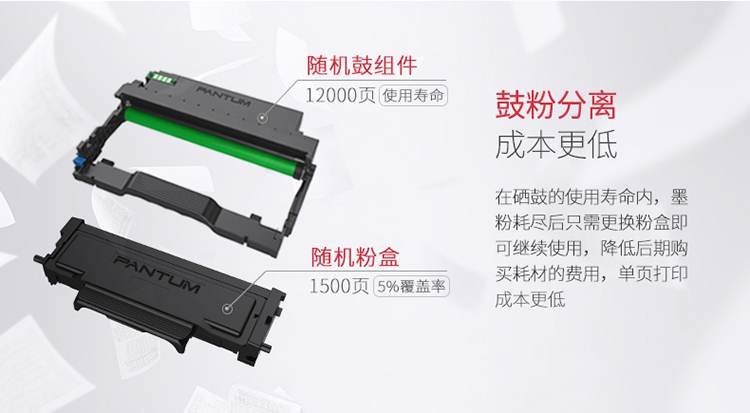 随机鼓组件
12000页 使用寿命

PANTUM

随机粉盒
1500页 5%覆盖率

PANTUM

鼓粉分离
成本更低

在硒鼓的使用寿命内，墨粉耗尽后只需更换粉盒即可继续使用，降低后期购买耗材的费用，单页打印成本更低