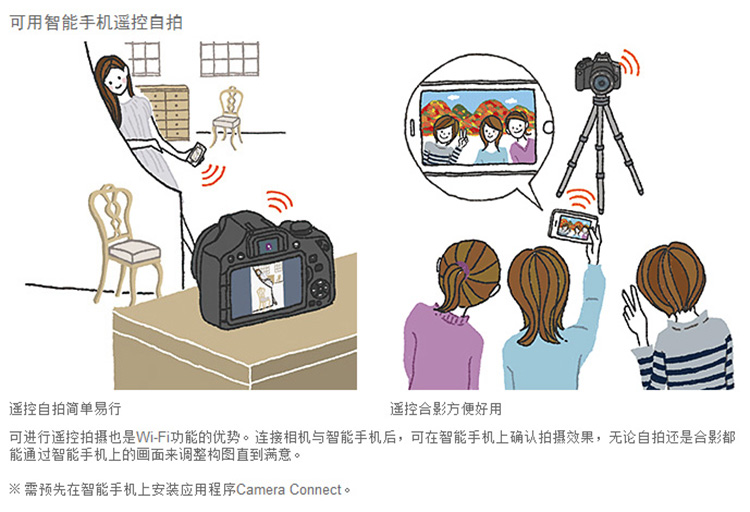 可用智能手机遥控自拍

遥控自拍简单易行

遥控合影方便好用

可进行遥控拍摄也是Wi-Fi功能的优势。连接相机与智能手机后，可在智能手机上确认拍摄效果，无论自拍还是合影都能通过智能手机上的画面来调整构图直到满意。

※ 需预先在智能手机上安装应用程序Camera Connect。