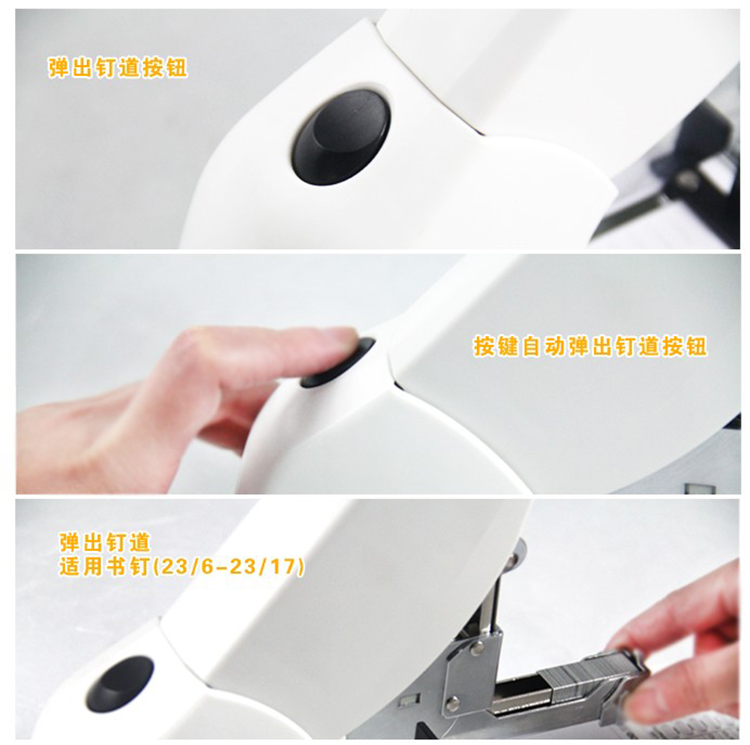 弹出钉道按钮

按键自动弹出钉道按钮

弹出钉道
适用书钉(23/6-23/17)