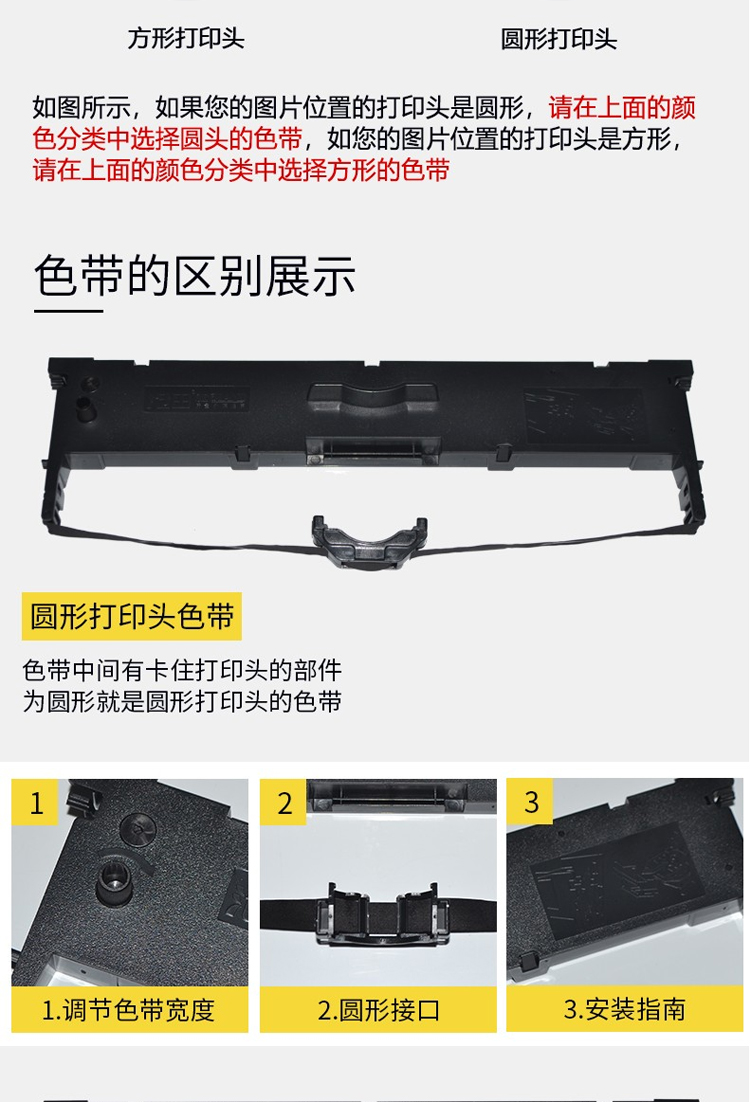 方形打印头

圆形打印头

如图所示，如果您的图片位置的打印头是圆形，请在上面的颜色分类中选择圆头的色带，如您的图片位置的打印头是方形，请在上面的颜色分类中选择方形的色带

色带的区别展示

圆形打印头色带

色带中间有卡住打印头的部件
为圆形就是圆形打印头的色带

1
1.调节色带宽度

2
2.圆形接口

3
3.安装指南