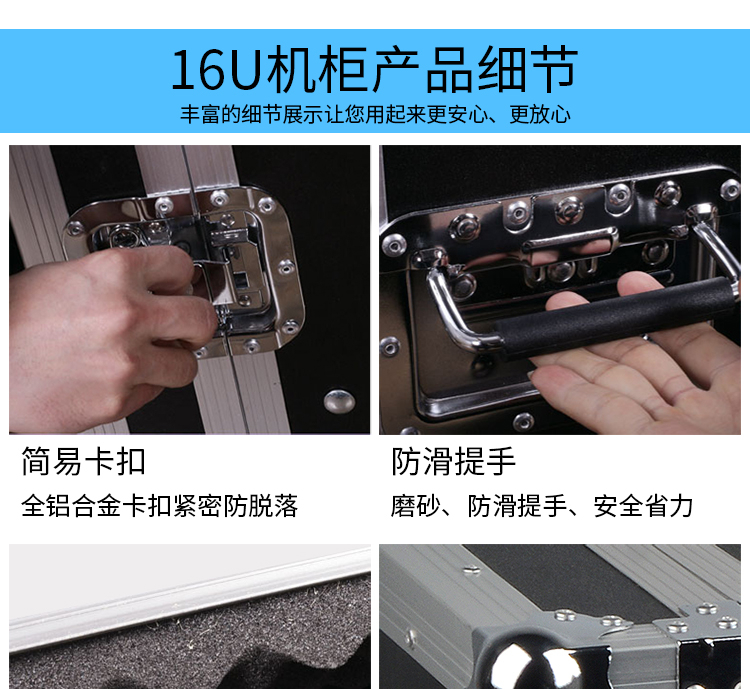 16U机柜产品细节
丰富的细节展示让您用起来更安心、更放心

简易卡扣
全铝合金卡扣紧密防脱落

防滑提手
磨砂、防滑提手、安全省力