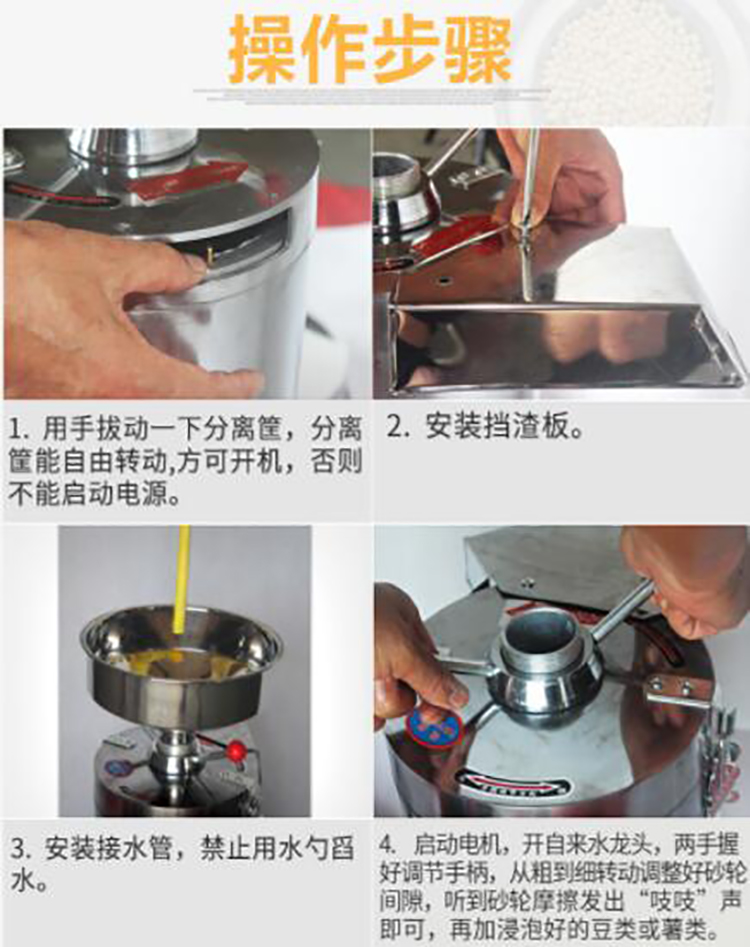 操作步骤

1. 用手拔动一下分离筐，分离筐能自由转动,方可开机，否则不能启动电源。

2. 安装挡渣板。

3. 安装接水管，禁止用水勺舀水。

4. 启动电机，开自来水龙头，两手握好调节手柄，从粗到细转动调整好砂轮间隙，听到砂轮摩擦发出“吱吱”声即可，再加浸泡好的豆类或薯类。