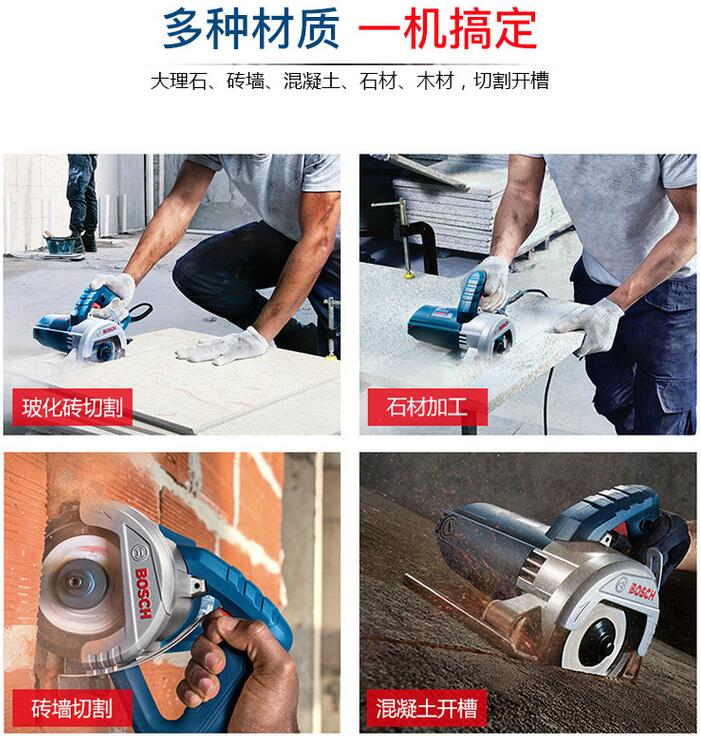 多种材质 一机搞定

大理石、砖墙、混凝土、石材、木材，切割开槽

BOSCH

玻化砖切割

石材加工

BOSCH

砖墙切割

BOSCH

混凝土开槽