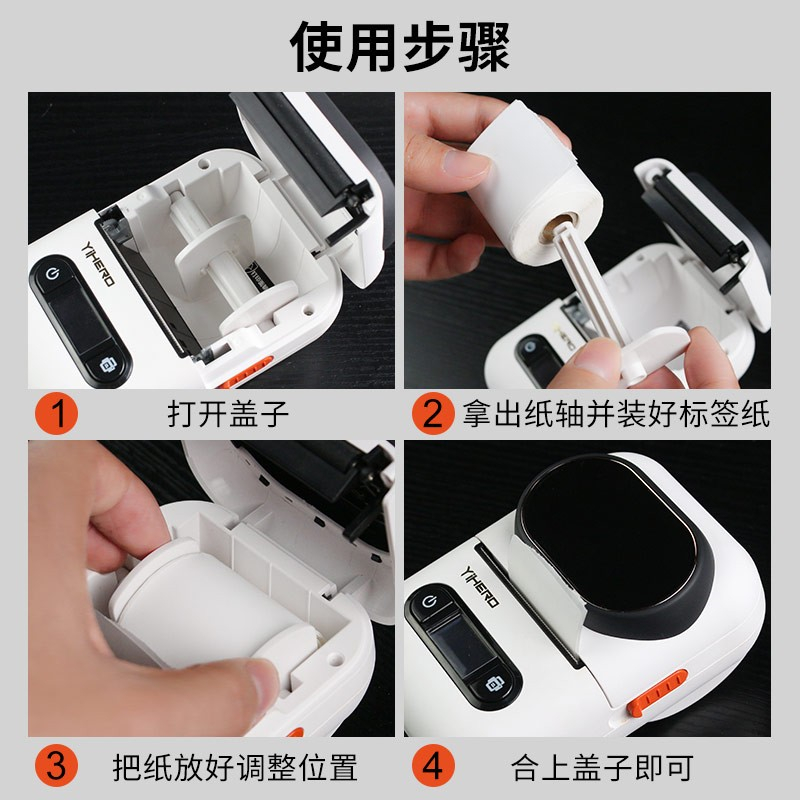 使用步骤

YIHERO

1 打开盖子

2 拿出纸轴并装好标签纸

3 把纸放好调整位置

YIHERO

4 合上盖子即可