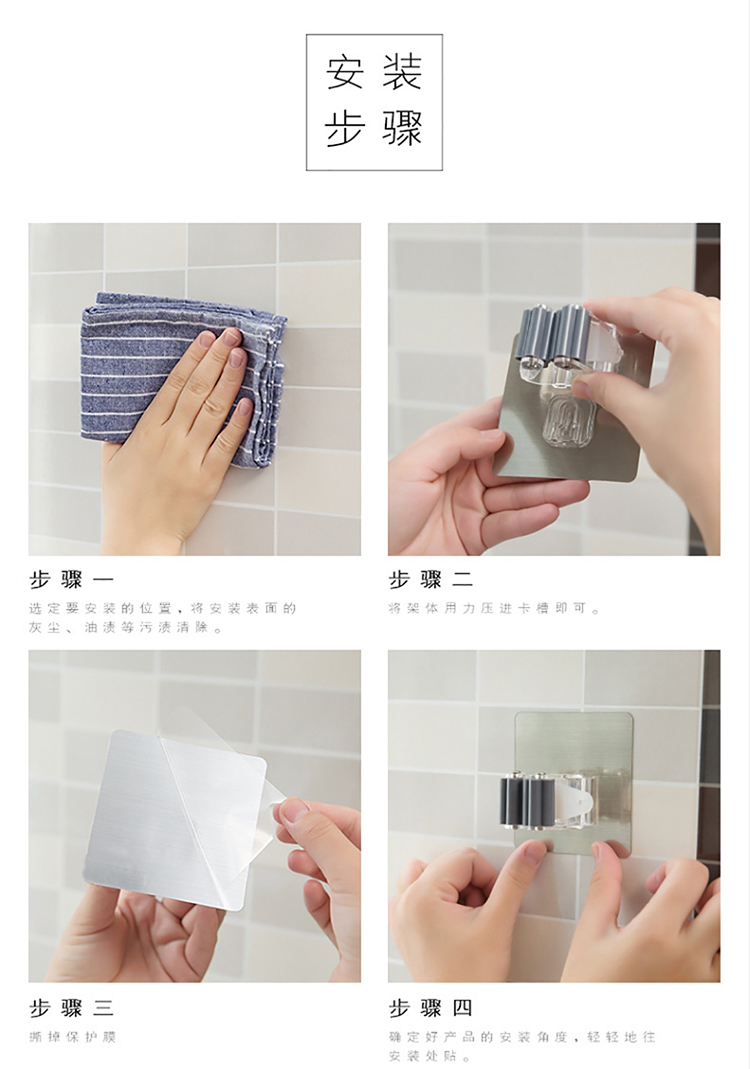 安装
步骤

步骤一

选定要安装的位置，将安装表面的灰尘、油渍等污渍清除。

步骤二

将架体用力压进卡槽即可。

步骤三

撕掉保护膜

步骤四

确定好产品的安装角度，轻轻地往安装处贴。