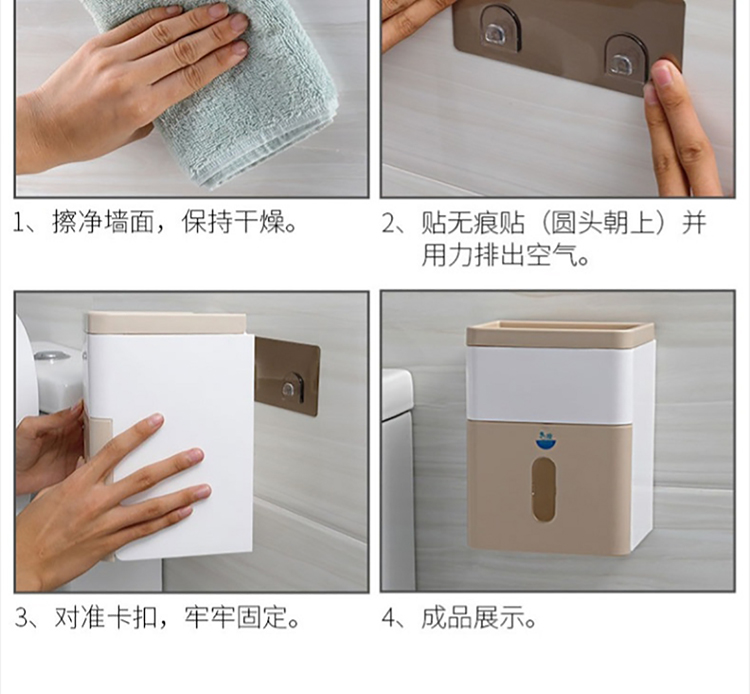 1、擦净墙面，保持干燥。

2、贴无痕贴（圆头朝上）并用力排出空气。

3、对准卡扣，牢牢固定。

4、成品展示。