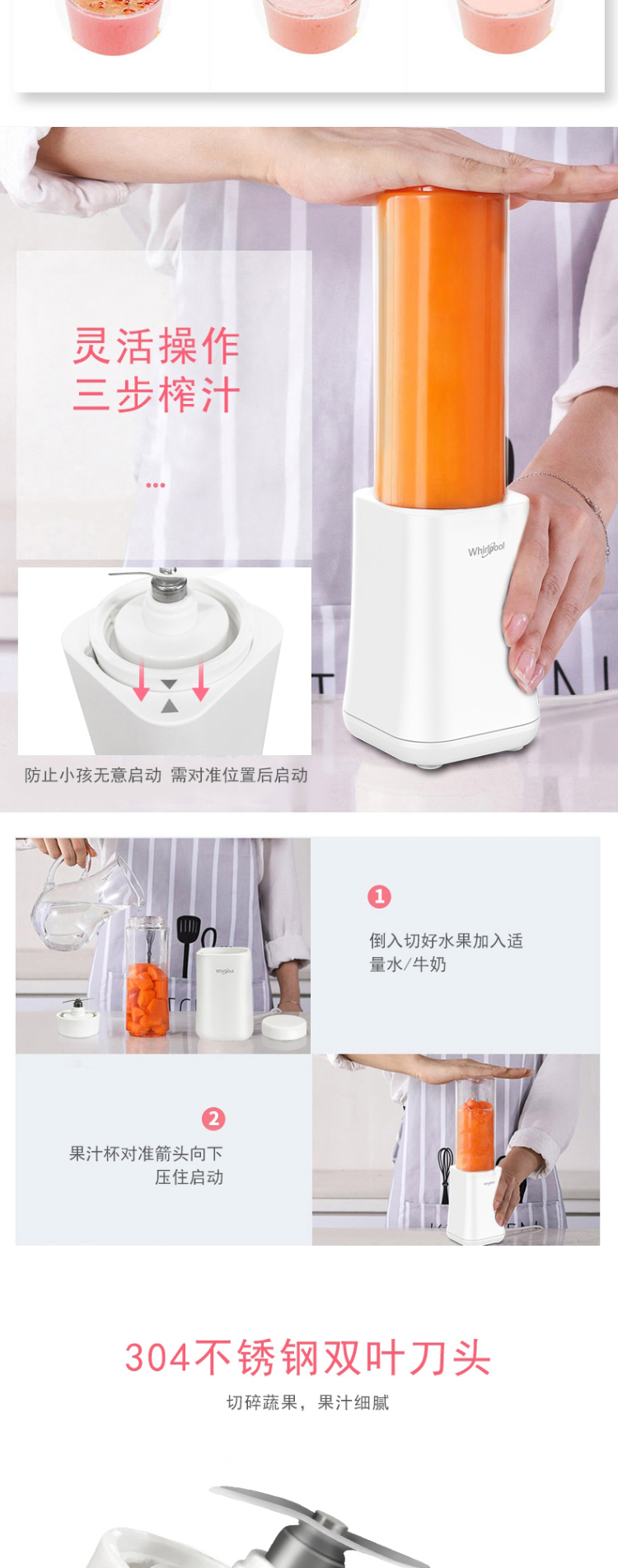 灵活操作
三步榨汁

...

Whirlpool

防止小孩无意启动 需对准位置后启动

Whirlpool

1

倒入切好水果加入适量水/牛奶

2

果汁杯对准箭头向下压住启动

Whirlpool

304不锈钢双叶刀头

切碎蔬果，果汁细腻