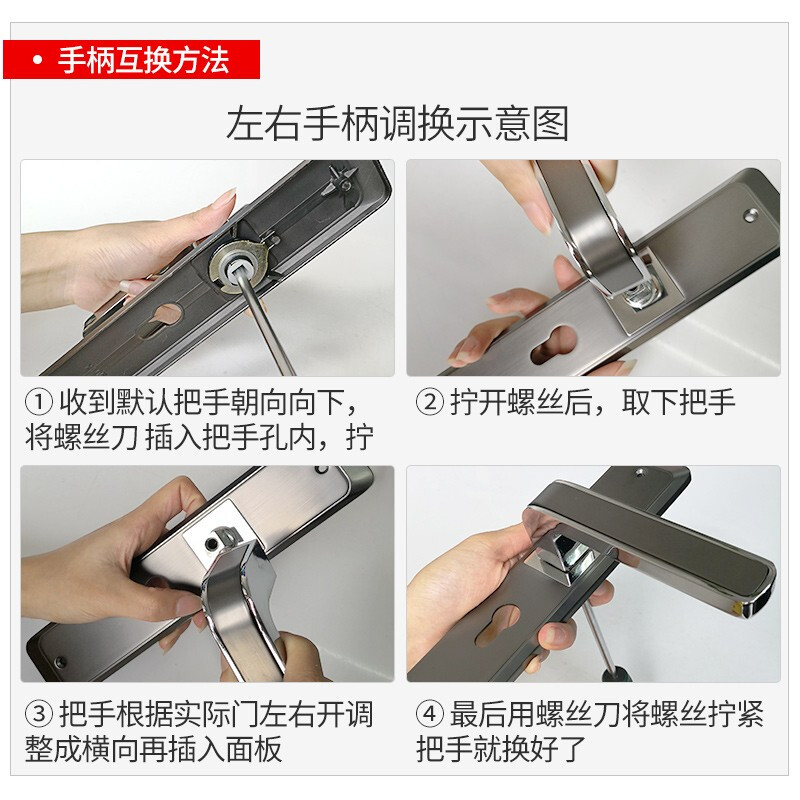 • 手柄互换方法

左右手柄调换示意图

① 收到默认把手朝向向下，将螺丝刀 插入把手孔内，拧

② 拧开螺丝后，取下把手

③ 把手根据实际门左右开调整成横向再插入面板

④ 最后用螺丝刀将螺丝拧紧把手就换好了