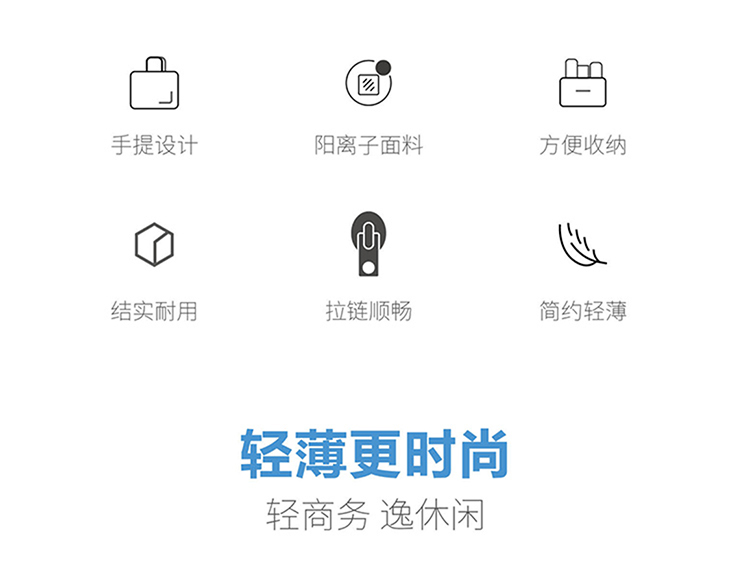 手提设计

阳离子面料

方便收纳

结实耐用

拉链顺畅

简约轻薄

轻薄更时尚

轻商务 逸休闲