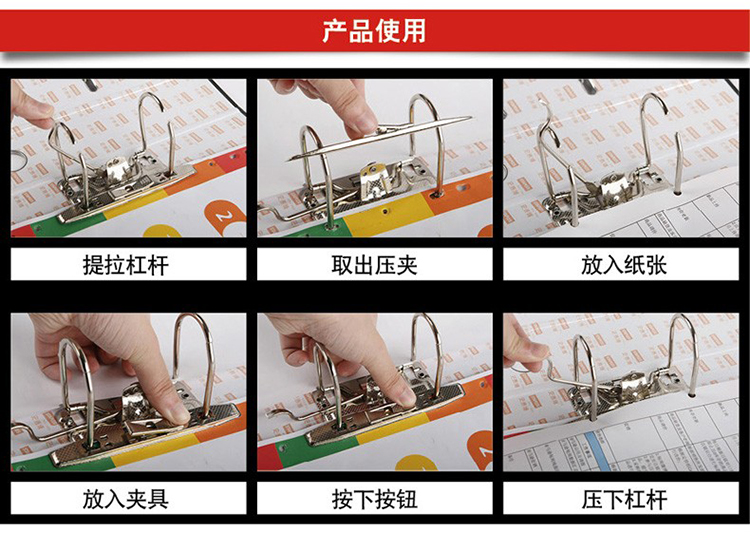 产品使用

提拉杠杆

取出压夹

放入纸张

放入夹具

按下按钮

压下杠杆