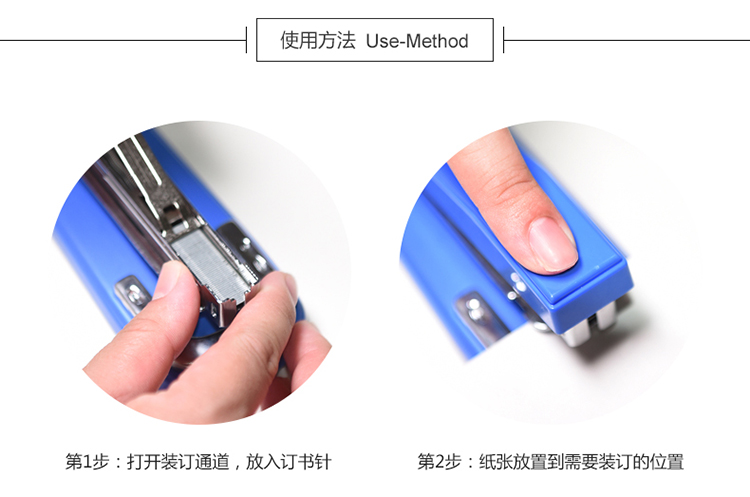 使用方法 Use-Method

第1步：打开装订通道，放入订书针

第2步：纸张放置到需要装订的位置