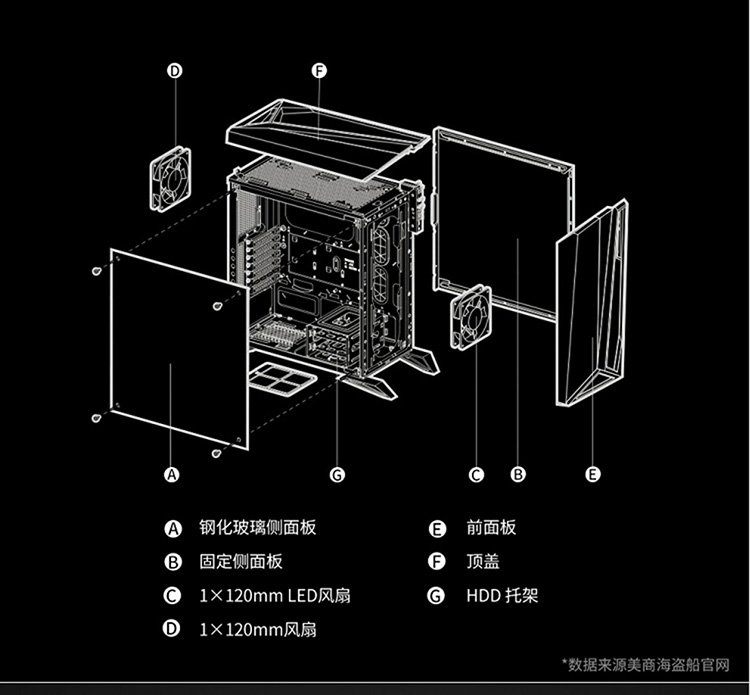 D
F
A
G
C
B
E

A 钢化玻璃侧面板
B 固定侧面板
C 1×120mm LED风扇
D 1×120mm风扇

E 前面板
F 顶盖
G HDD 托架

*数据来源美商海盗船官网