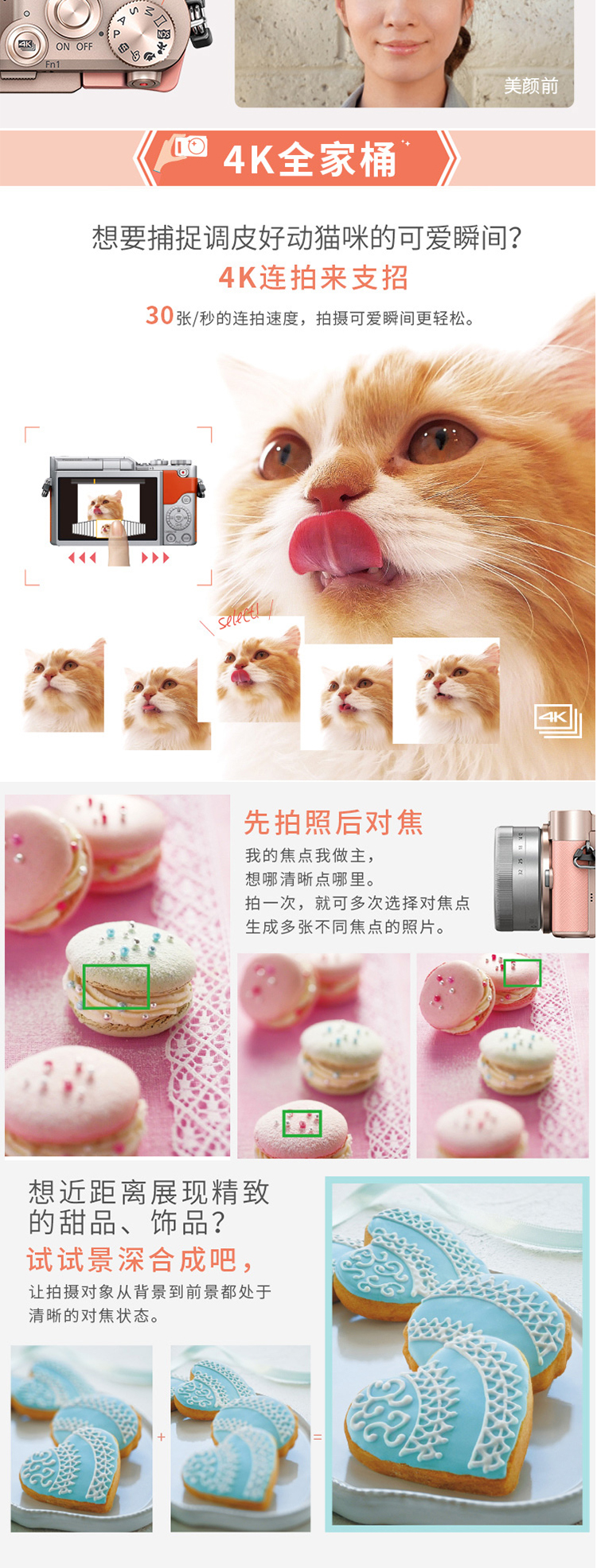 4K ON OFF Fn1

美颜前

4K全家桶

想要捕捉调皮好动猫咪的可爱瞬间?
4K连拍来支招
30张/秒的连拍速度，拍摄可爱瞬间更轻松。

select

4K

先拍照后对焦
我的焦点我做主，
想哪清晰点哪里。
拍一次，就可多次选择对焦点
生成多张不同焦点的照片。

想近距离展现精致的甜品、饰品?
试试景深合成吧，
让拍摄对象从背景到前景都处于清晰的对焦状态。

+

=