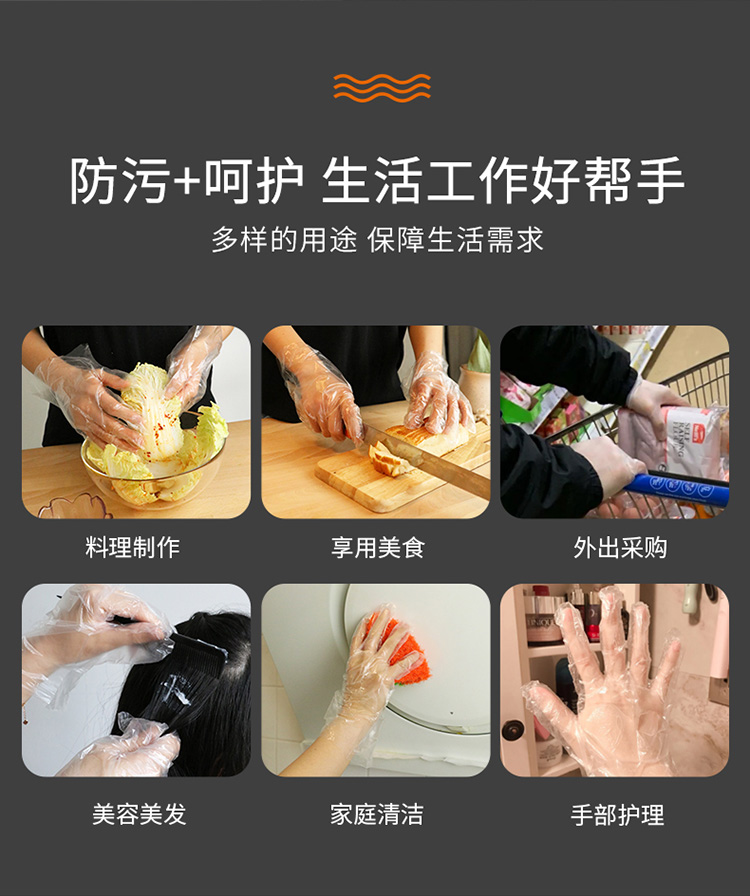 防污+呵护 生活工作好帮手

多样的用途 保障生活需求

料理制作

享用美食

外出采购

美容美发

家庭清洁

手部护理