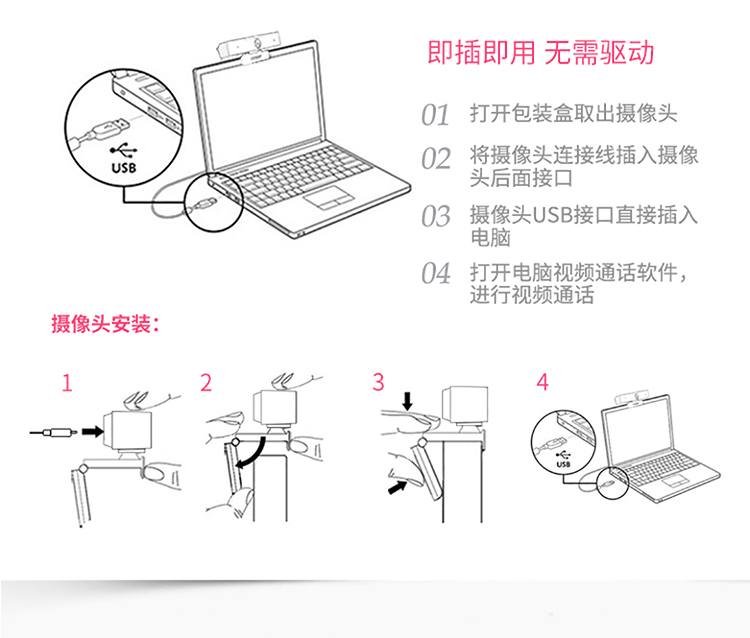 USB

即插即用 无需驱动

01 打开包装盒取出摄像头

02 将摄像头连接线插入摄像头后面接口

03 摄像头USB接口直接插入电脑

04 打开电脑视频通话软件，进行视频通话

摄像头安装：

1

2

3

4

USB