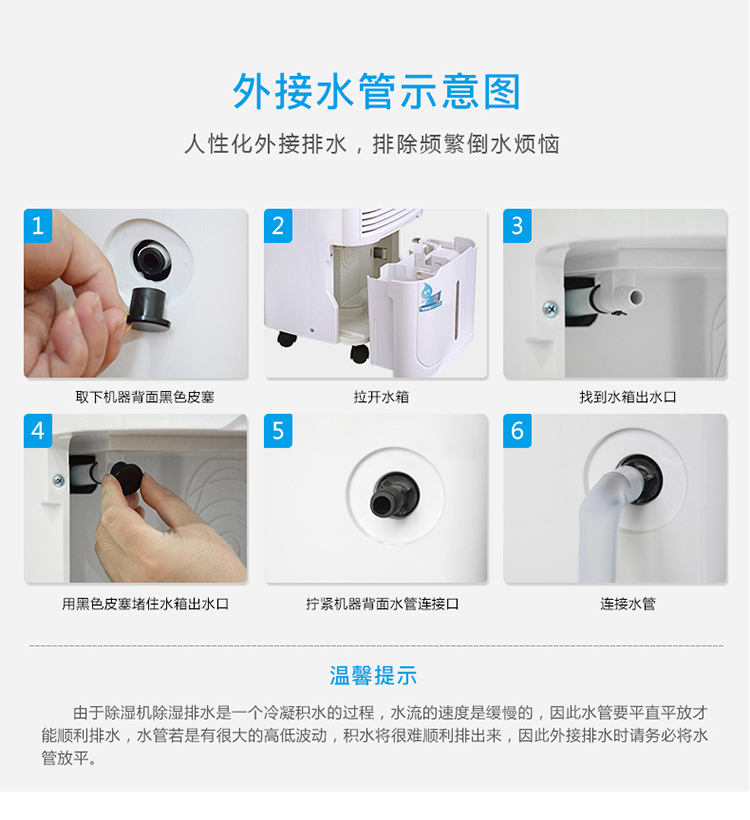 外接水管示意图

人性化外接排水，排除频繁倒水烦恼

1

取下机器背面黑色皮塞

2

拉开水箱

3

找到水箱出水口

4

用黑色皮塞堵住水箱出水口

5

拧紧机器背面水管连接口

6

连接水管

温馨提示

由于除湿机除湿排水是一个冷凝积水的过程，水流的速度是缓慢的，因此水管要平直平放才能顺利排水，水管若是有很大的高低波动，积水将很难顺利排出来，因此外接排水时请务必将水管放平。