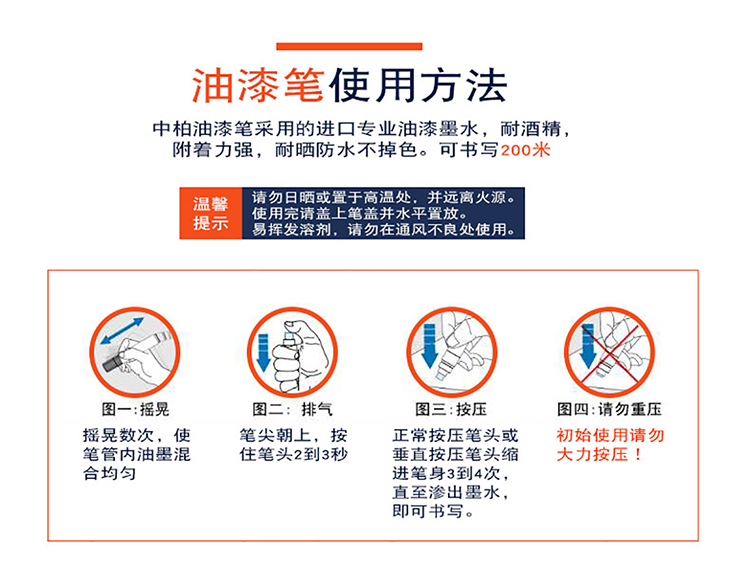 油漆笔使用方法

中柏油漆笔采用的进口专业油漆墨水，耐酒精，附着力强，耐晒防水不掉色。可书写200米

温馨提示

请勿日晒或置于高温处，并远离火源。
使用完请盖上笔盖并水平置放。
易挥发溶剂，请勿在通风不良处使用。

图一：摇晃

摇晃数次，使笔管内油墨混合均匀

图二：排气

笔尖朝上，按住笔头2到3秒

图三：按压

正常按压笔头或垂直按压笔头缩进笔身3到4次，直至渗出墨水，即可书写。

图四：请勿重压

初始使用请勿大力按压！