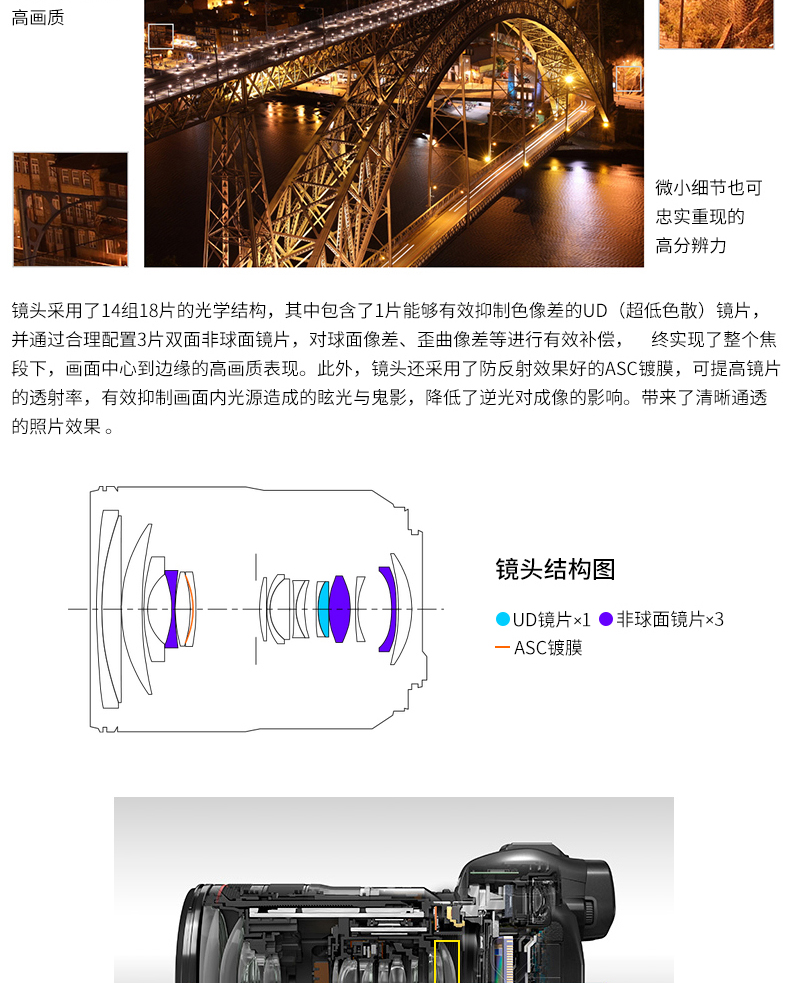 高画质

微小细节也可忠实重现的高分辨力

镜头采用了14组18片的光学结构，其中包含了1片能够有效抑制色像差的UD（超低色散）镜片，并通过合理配置3片双面非球面镜片，对球面像差、歪曲像差等进行有效补偿， 终实现了整个焦段下，画面中心到边缘的高画质表现。此外，镜头还采用了防反射效果好的ASC镀膜，可提高镜片的透射率，有效抑制画面内光源造成的眩光与鬼影，降低了逆光对成像的影响。带来了清晰通透的照片效果 。

镜头结构图

UD镜片×1 非球面镜片×3

ASC镀膜