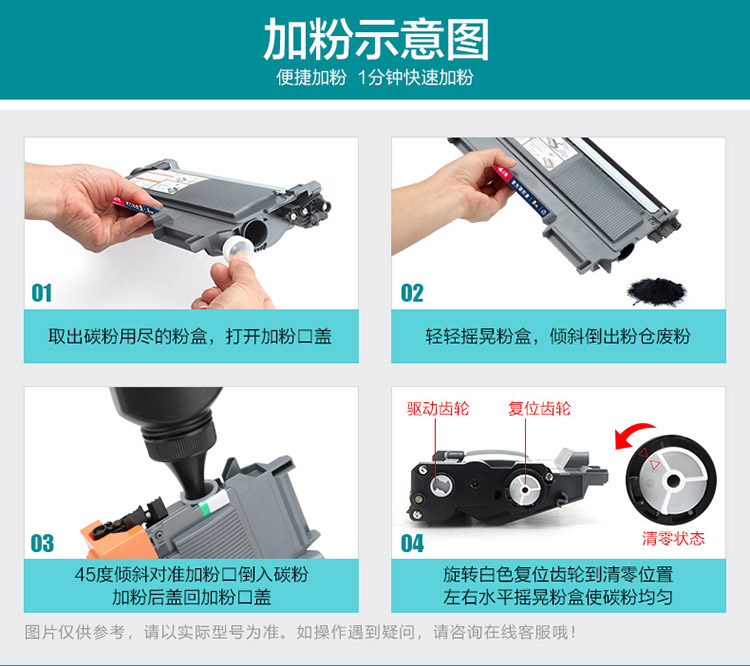 加粉示意图
便捷加粉 1分钟快速加粉

01
取出碳粉用尽的粉盒，打开加粉口盖

02
轻轻摇晃粉盒，倾斜倒出粉仓废粉

03
45度倾斜对准加粉口倒入碳粉
加粉后盖回加粉口盖

驱动齿轮
复位齿轮
清零状态
04
旋转白色复位齿轮到清零位置
左右水平摇晃粉盒使碳粉均匀

图片仅供参考，请以实际型号为准。如操作遇到疑问，请咨询在线客服哦！