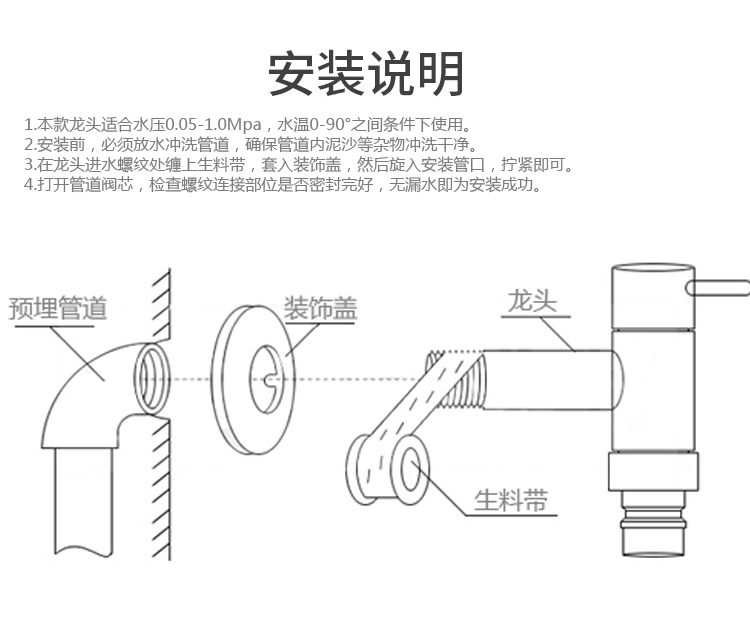 安装说明

1.本款龙头适合水压0.05-1.0Mpa，水温0-90°之间条件下使用。
2.安装前，必须放水冲洗管道，确保管道内泥沙等杂物冲洗干净。
3.在龙头进水螺纹处缠上生料带，套入装饰盖，然后旋入安装管口，拧紧即可。
4.打开管道阀芯，检查螺纹连接部位是否密封完好，无漏水即为安装成功。

预埋管道

装饰盖

龙头

生料带