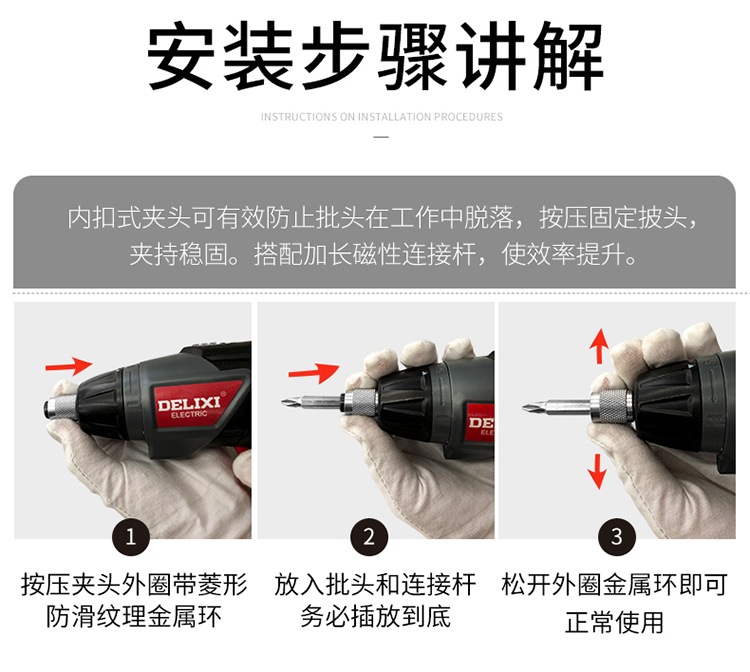 安装步骤讲解

INSTRUCTIONS ON INSTALLATION PROCEDURES

内扣式夹头可有效防止批头在工作中脱落，按压固定披头，夹持稳固。搭配加长磁性连接杆，使效率提升。

DELIXI
ELECTRIC

1

按压夹头外圈带菱形防滑纹理金属环

DE
ELE

2

放入批头和连接杆务必插放到底

3

松开外圈金属环即可正常使用