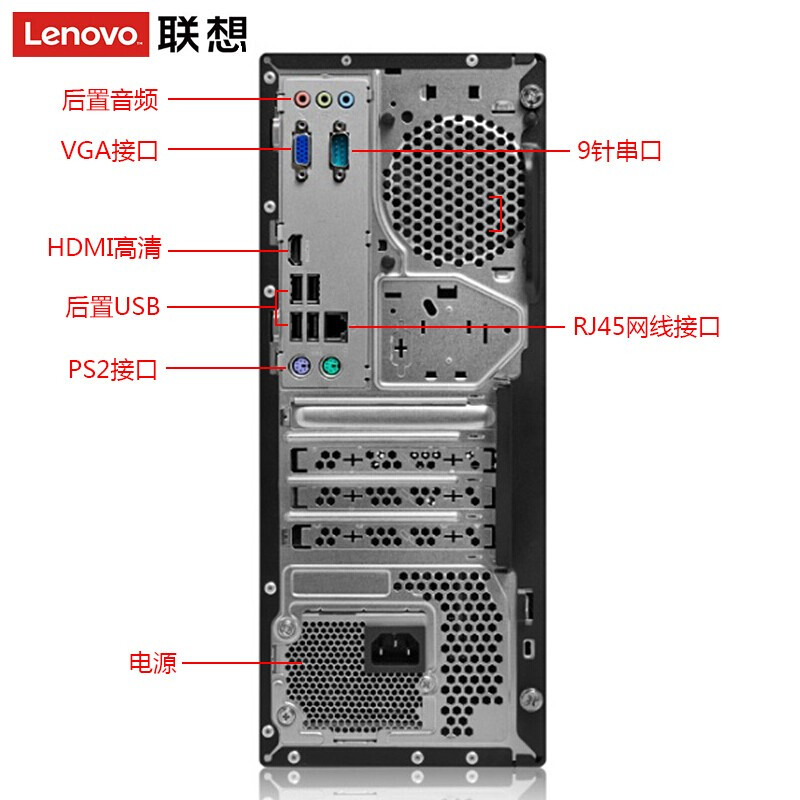 Lenovo 联想

后置音频

VGA接口

9针串口

HDMI高清

后置USB

RJ45网线接口

PS2接口

电源