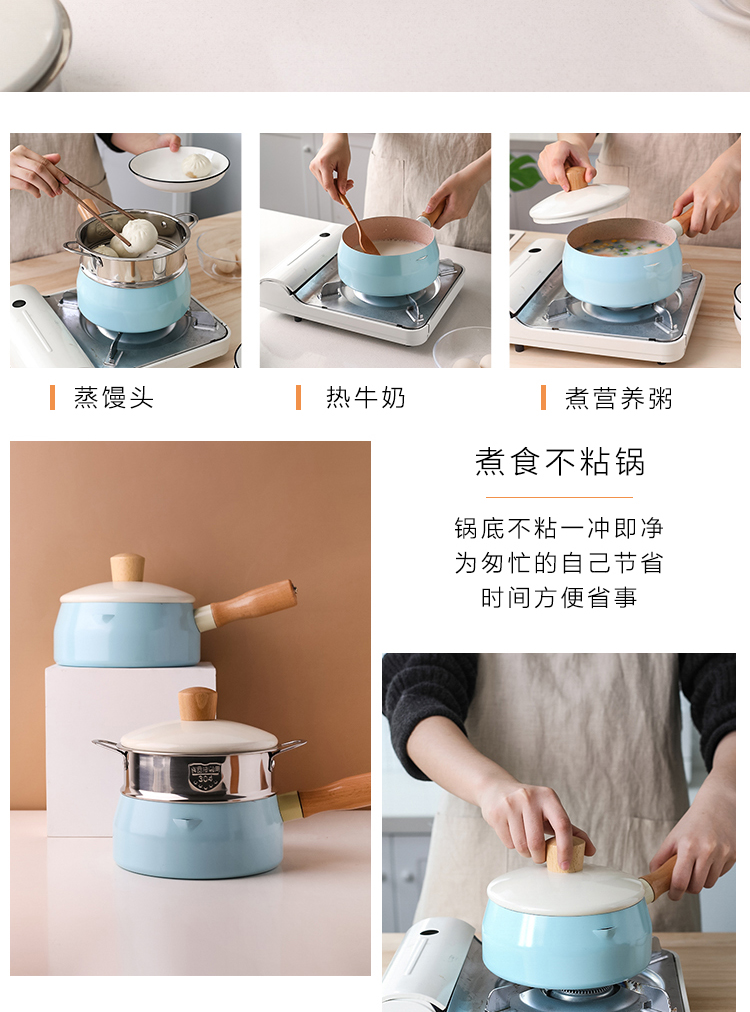 蒸馒头

热牛奶

煮营养粥

煮食不粘锅

锅底不粘一冲即净
为匆忙的自己节省
时间方便省事

304