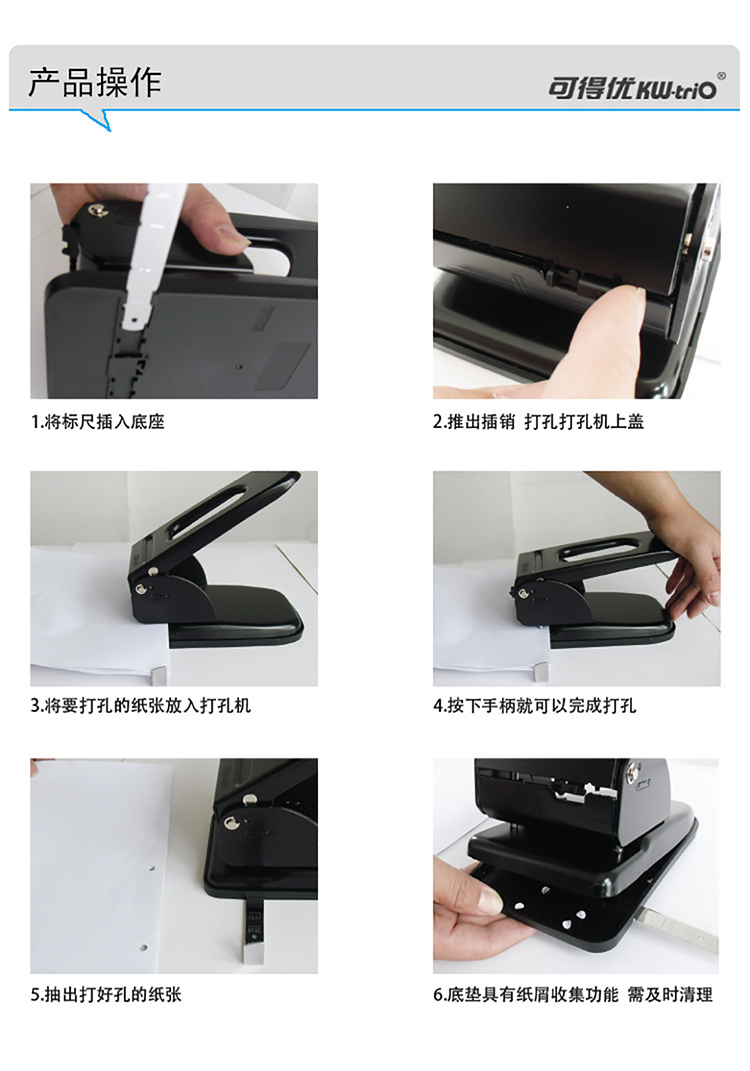 产品操作

可得优 KW-triO®

1.将标尺插入底座

2.推出插销 打孔打孔机上盖

3.将要打孔的纸张放入打孔机

4.按下手柄就可以完成打孔

5.抽出打好孔的纸张

6.底垫具有纸屑收集功能 需及时清理