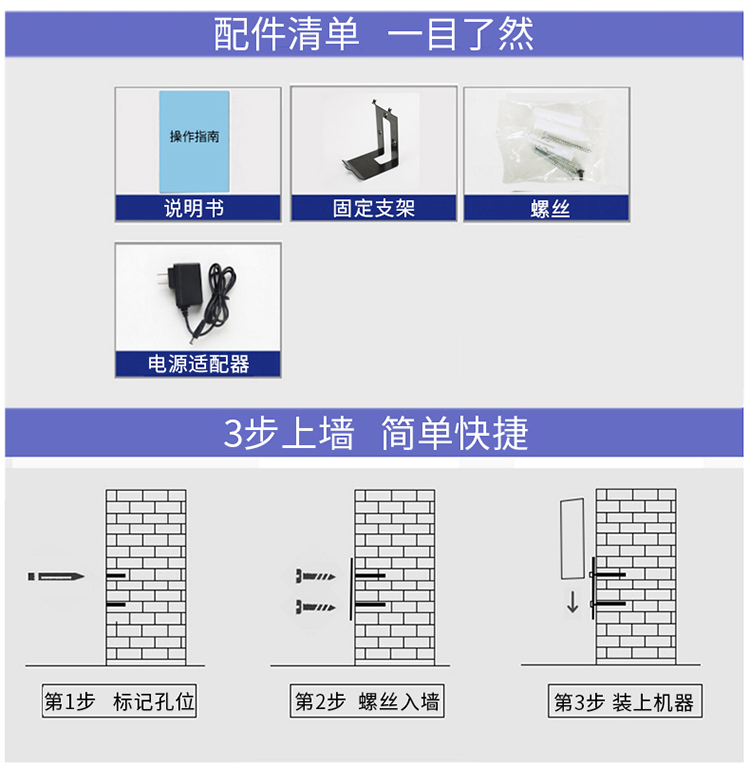 配件清单 一目了然

操作指南

说明书

固定支架

螺丝

电源适配器

3步上墙 简单快捷

第1步 标记孔位

第2步 螺丝入墙

第3步 装上机器