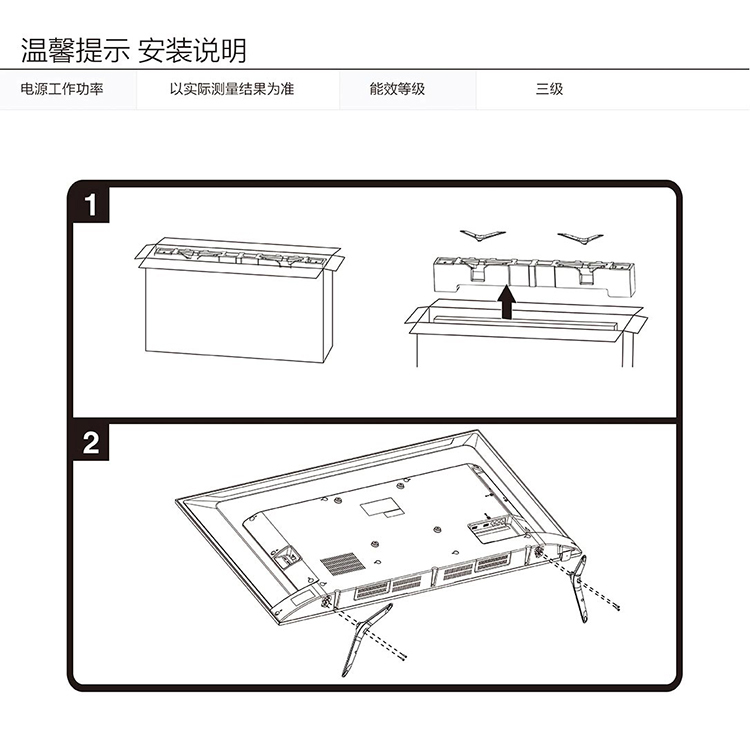 温馨提示 安装说明

| 电源工作功率 | 以实际测量结果为准 | 能效等级 | 三级 |
|---|---|---|---|

1

2