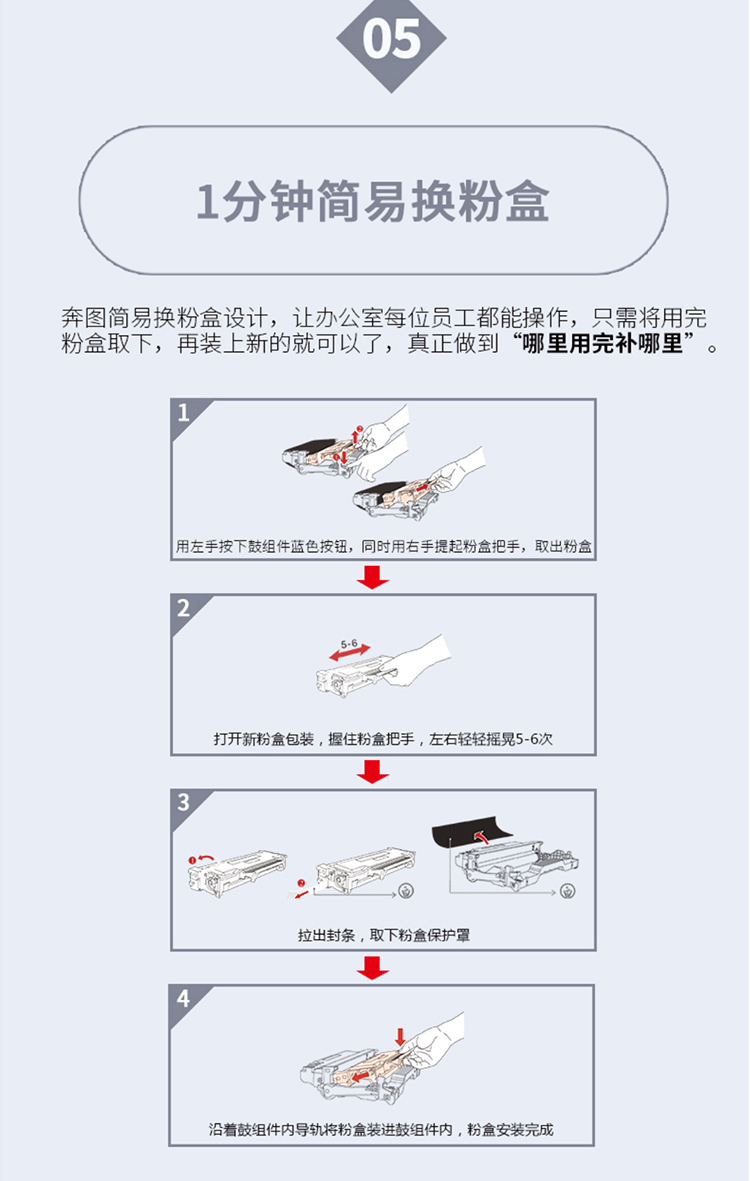 05

1分钟简易换粉盒

奔图简易换粉盒设计，让办公室每位员工都能操作，只需将用完粉盒取下，再装上新的就可以了，真正做到“哪里用完补哪里”。

1

用左手按下鼓组件蓝色按钮，同时用右手提起粉盒把手，取出粉盒

2

5-6

打开新粉盒包装，握住粉盒把手，左右轻轻摇晃5-6次

3

拉出封条，取下粉盒保护罩

4

沿着鼓组件内导轨将粉盒装进鼓组件内，粉盒安装完成