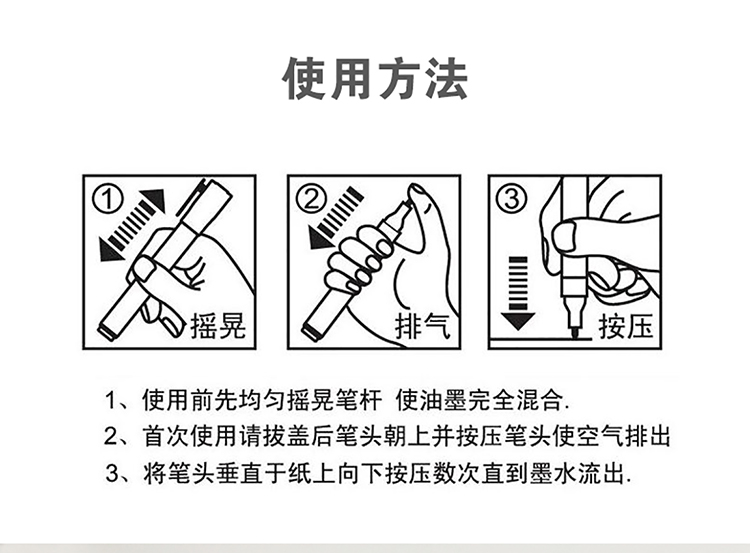 使用方法

① 摇晃

② 排气

③ 按压

1、使用前先均匀摇晃笔杆 使油墨完全混合.

2、首次使用请拔盖后笔头朝上并按压笔头使空气排出

3、将笔头垂直于纸上向下按压数次直到墨水流出.