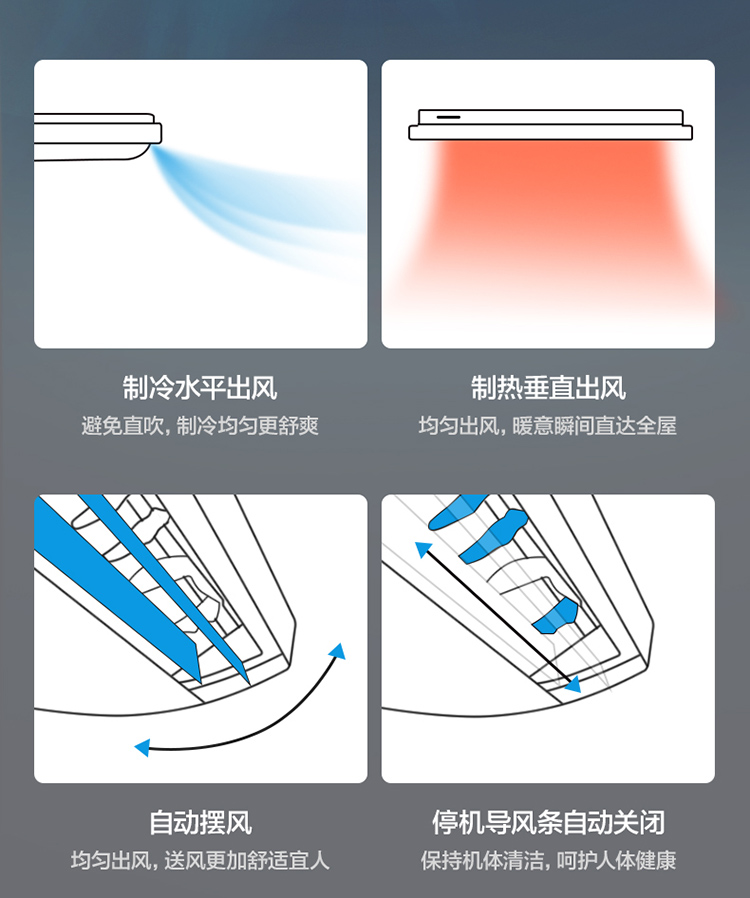 制冷水平出风
避免直吹，制冷均匀更舒爽

制热垂直出风
均匀出风，暖意瞬间直达全屋

自动摆风
均匀出风，送风更加舒适宜人

停机导风条自动关闭
保持机体清洁，呵护人体健康