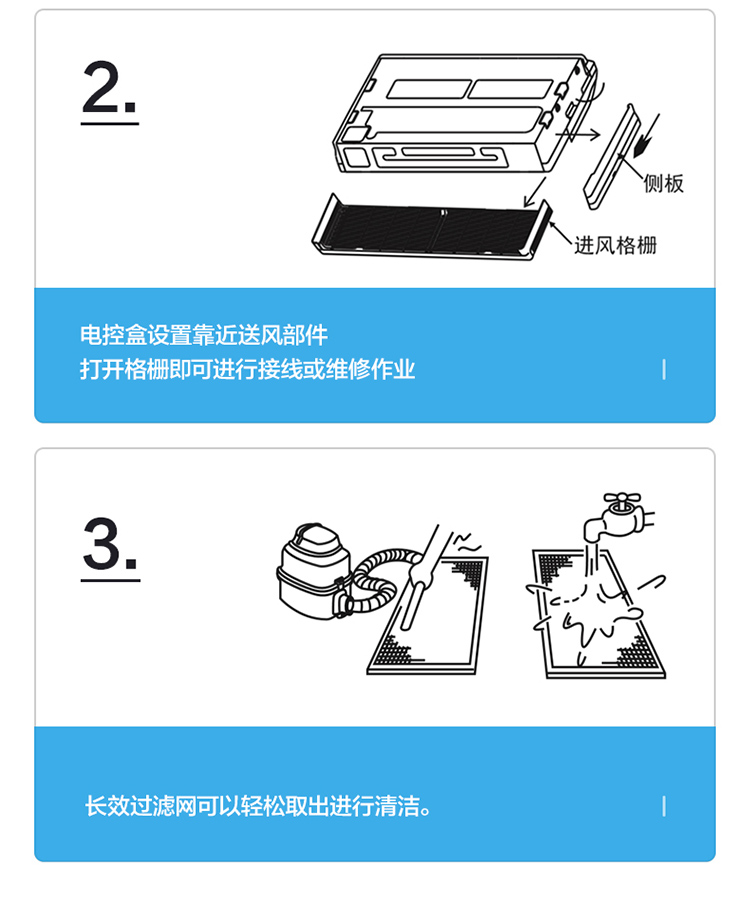 2.

侧板

进风格栅

电控盒设置靠近送风部件
打开格栅即可进行接线或维修作业

3.

长效过滤网可以轻松取出进行清洁。