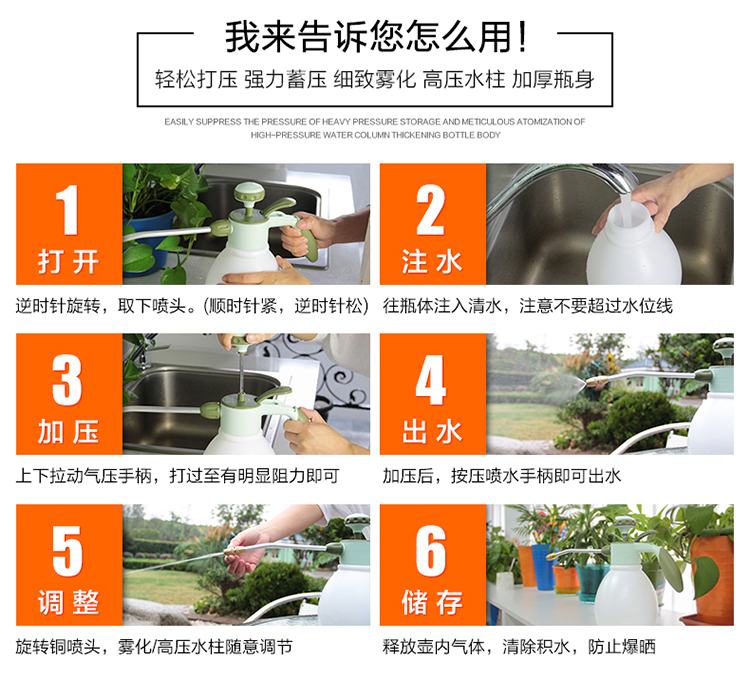 我来告诉您怎么用！
轻松打压 强力蓄压 细致雾化 高压水柱 加厚瓶身

EASILY SUPPRESS THE PRESSURE OF HEAVY PRESSURE STORAGE AND METICULOUS ATOMIZATION OF HIGH-PRESSURE WATER COLUMN THICKENING BOTTLE BODY

1
打开
逆时针旋转，取下喷头。(顺时针紧，逆时针松)

2
注水
往瓶体注入清水，注意不要超过水位线

3
加压
上下拉动气压手柄，打过至有明显阻力即可

4
出水
加压后，按压喷水手柄即可出水

5
调整
旋转铜喷头，雾化/高压水柱随意调节

6
储存
释放壶内气体，清除积水，防止爆晒