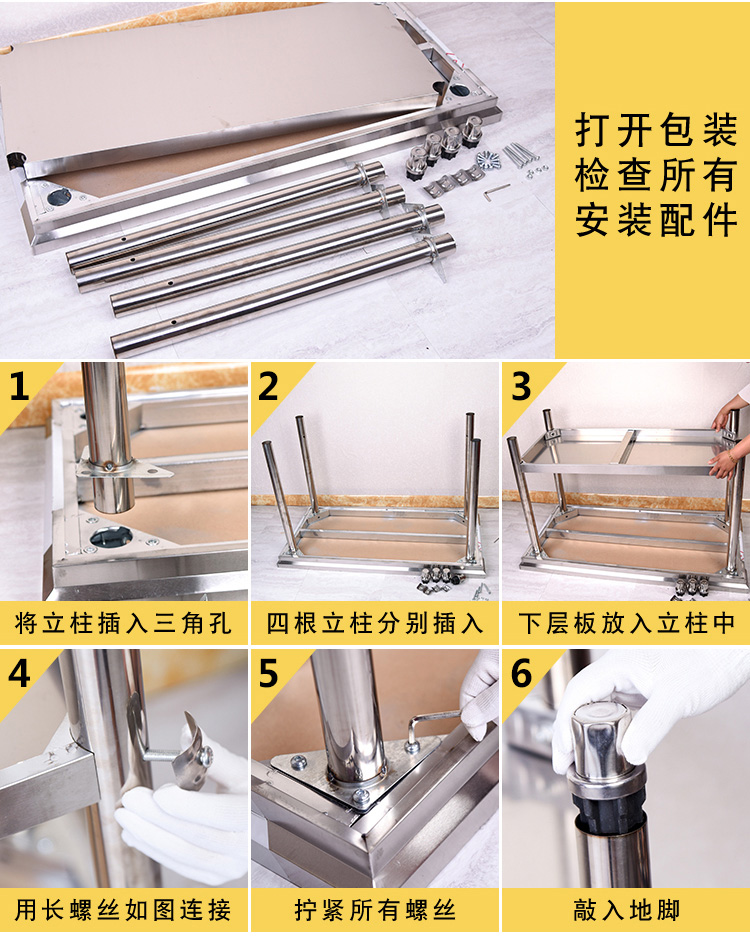 打开包装
检查所有
安装配件

1
将立柱插入三角孔

2
四根立柱分别插入

3
下层板放入立柱中

4
用长螺丝如图连接

5
拧紧所有螺丝

6
敲入地脚