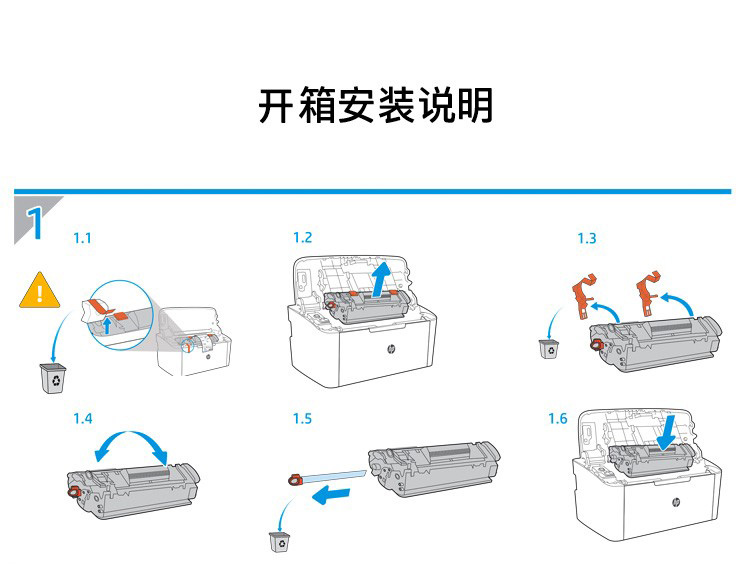 开箱安装说明

1

1.1

1.2

1.3

1.4

1.5

1.6