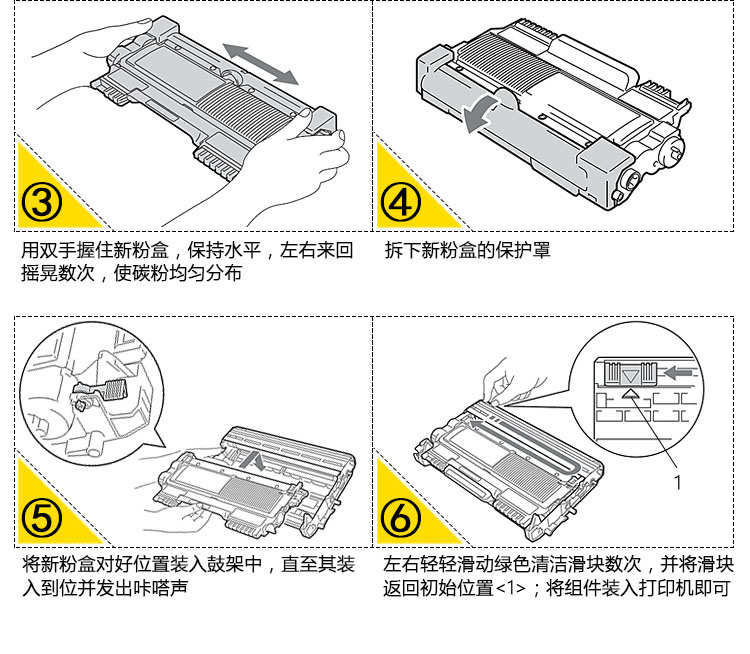 ③

用双手握住新粉盒，保持水平，左右来回摇晃数次，使碳粉均匀分布

④

拆下新粉盒的保护罩

⑤

将新粉盒对好位置装入鼓架中，直至其装入到位并发出咔嗒声

1

⑥

左右轻轻滑动绿色清洁滑块数次，并将滑块返回初始位置<1>；将组件装入打印机即可