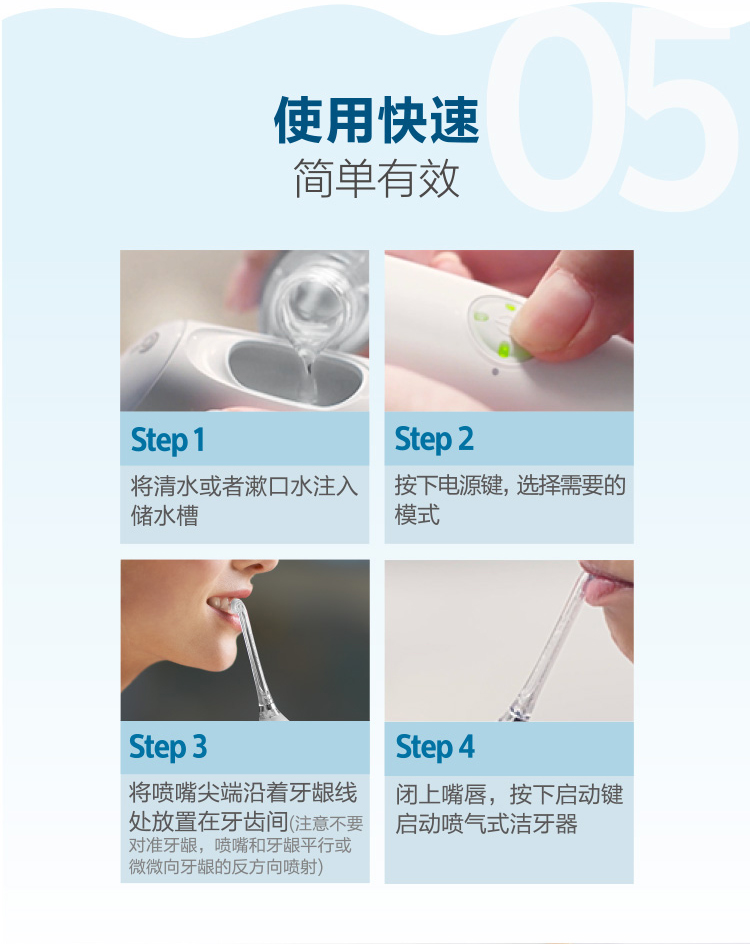 05

使用快速
简单有效

Step 1
将清水或者漱口水注入储水槽

Step 2
按下电源键, 选择需要的模式

Step 3
将喷嘴尖端沿着牙龈线处放置在牙齿间(注意不要对准牙龈，喷嘴和牙龈平行或微微向牙龈的反方向喷射)

Step 4
闭上嘴唇，按下启动键启动喷气式洁牙器