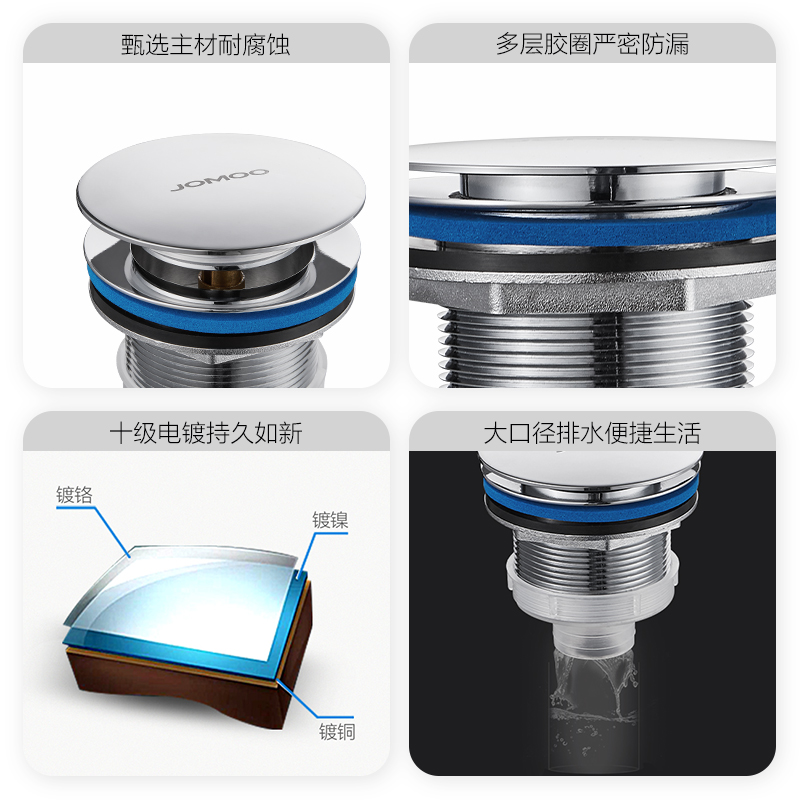 甄选主材耐腐蚀

JOMOO

多层胶圈严密防漏

十级电镀持久如新

镀铬

镀镍

镀铜

大口径排水便捷生活