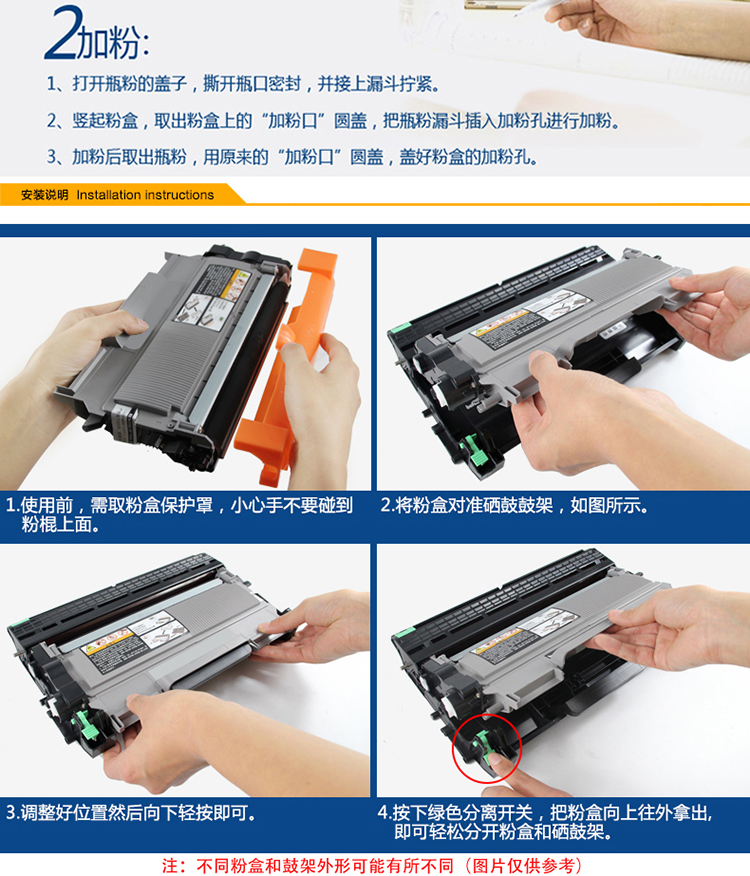 2加粉:

1、打开瓶粉的盖子，撕开瓶口密封，并接上漏斗拧紧。

2、竖起粉盒，取出粉盒上的“加粉口”圆盖，把瓶粉漏斗插入加粉孔进行加粉。

3、加粉后取出瓶粉，用原来的“加粉口”圆盖，盖好粉盒的加粉孔。

安装说明 Installation instructions

1.使用前，需取粉盒保护罩，小心手不要碰到粉棍上面。

2.将粉盒对准硒鼓鼓架，如图所示。

3.调整好位置然后向下轻按即可。

4.按下绿色分离开关，把粉盒向上往外拿出，即可轻松分开粉盒和硒鼓架。

注：不同粉盒和鼓架外形可能有所不同（图片仅供参考）