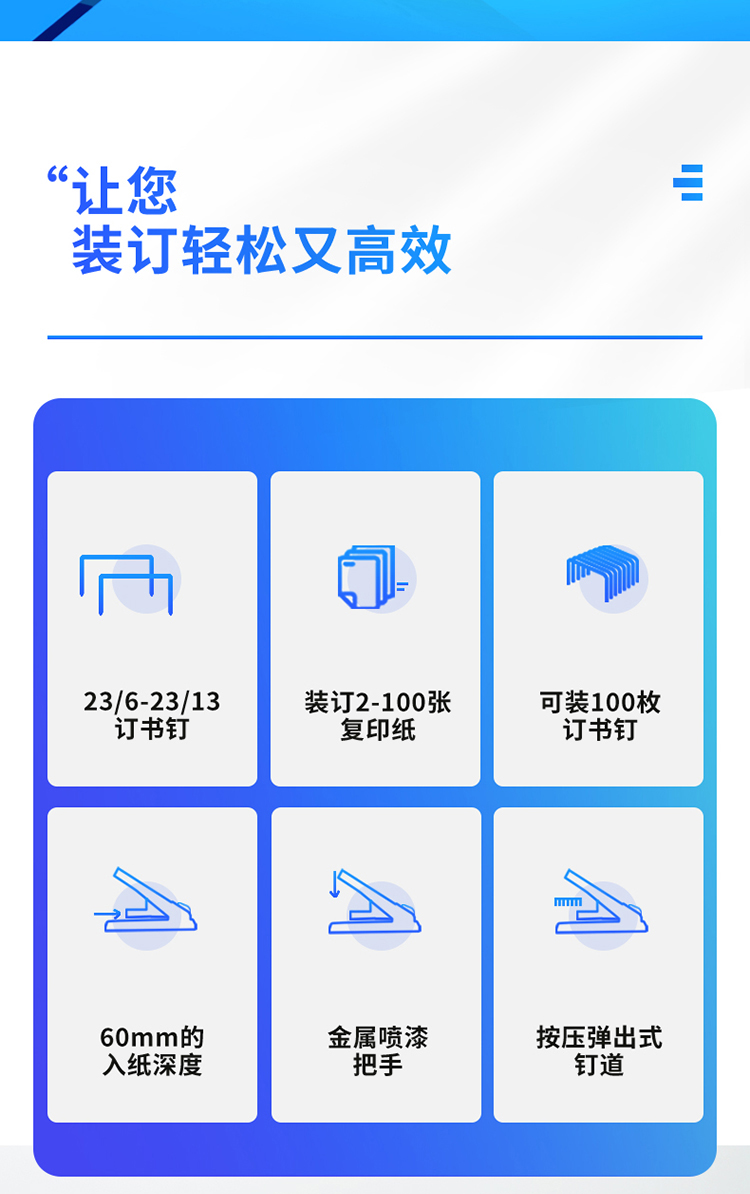 “让您
装订轻松又高效

23/6-23/13
订书钉

装订2-100张
复印纸

可装100枚
订书钉

60mm的
入纸深度

金属喷漆
把手

按压弹出式
钉道