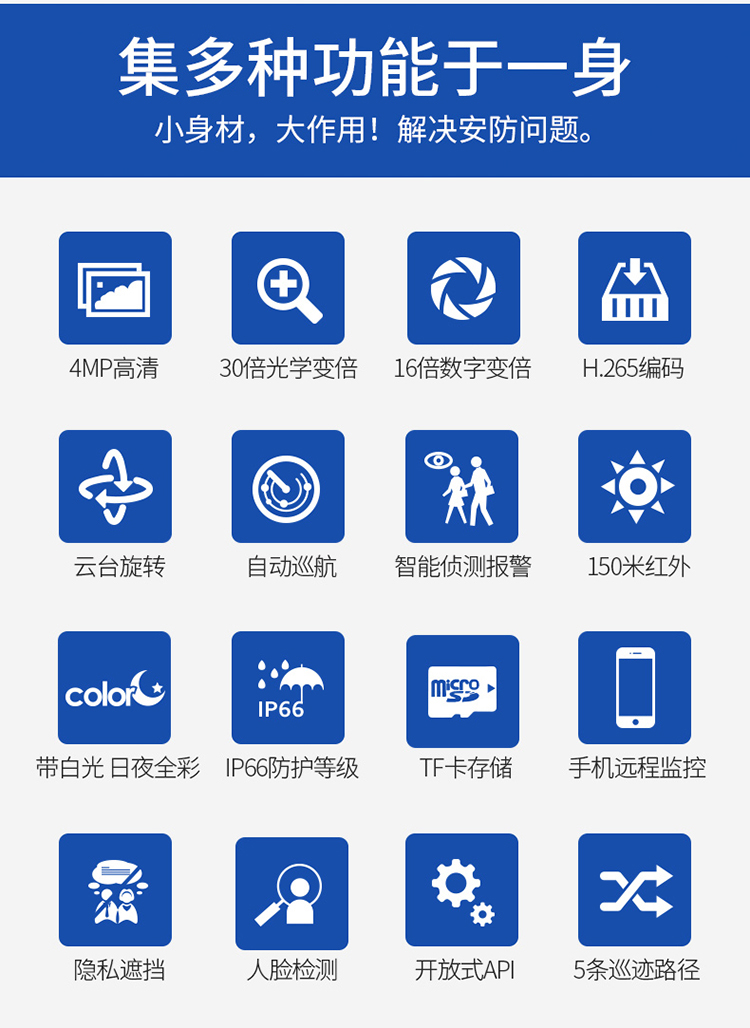 集多种功能于一身
小身材，大作用！解决安防问题。

4MP高清

30倍光学变倍

16倍数字变倍

H.265编码

云台旋转

自动巡航

智能侦测报警

150米红外

color

带白光 日夜全彩

IP66

IP66防护等级

micro SD

TF卡存储

手机远程监控

隐私遮挡

人脸检测

开放式API

5条巡迹路径